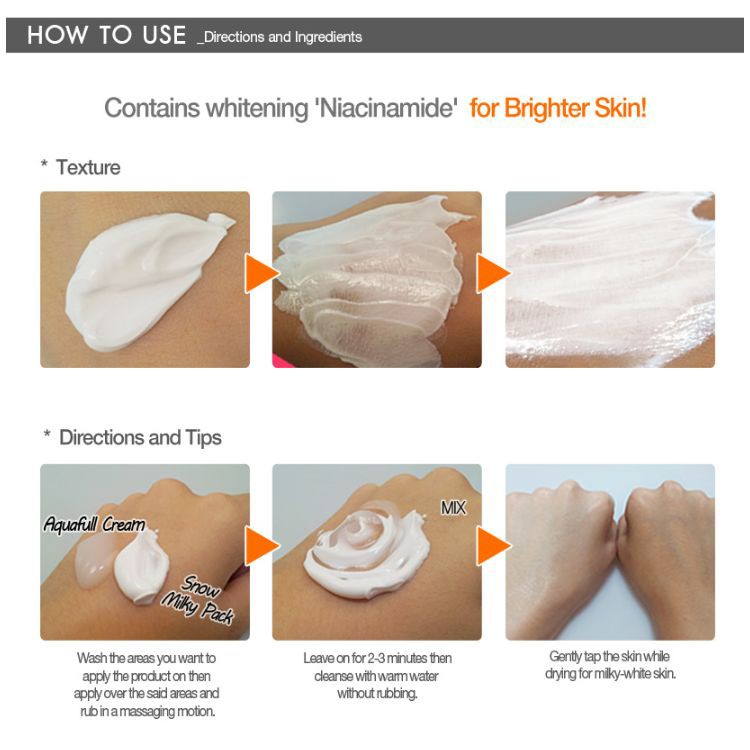 HOW TO USE _Directions and Ingredients

Contains whitening 'Niacinamide' for Brighter Skin!

* Texture

* Directions and Tips

Aquafull Cream

Snow Milky Pack

MIX

Wash the areas you want to apply the product on then apply over the said areas and rub in a massaging motion.

Leave on for 2-3 minutes then cleanse with warm water without rubbing.

Gently tap the skin while drying for milky-white skin.