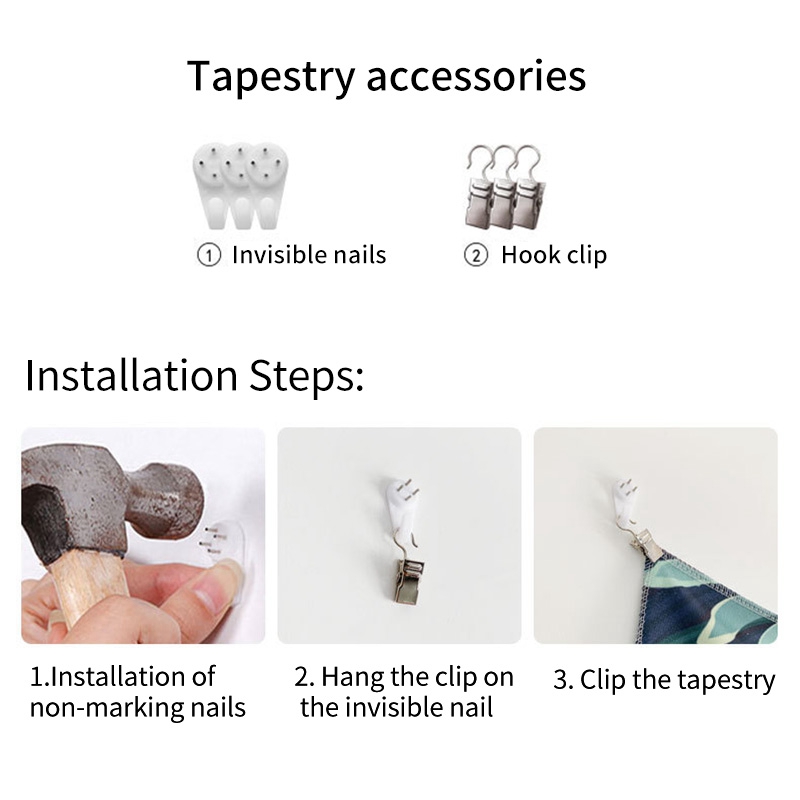 Tapestry accessories

① Invisible nails

② Hook clip

Installation Steps:

1.Installation of non-marking nails

2. Hang the clip on the invisible nail

3. Clip the tapestry