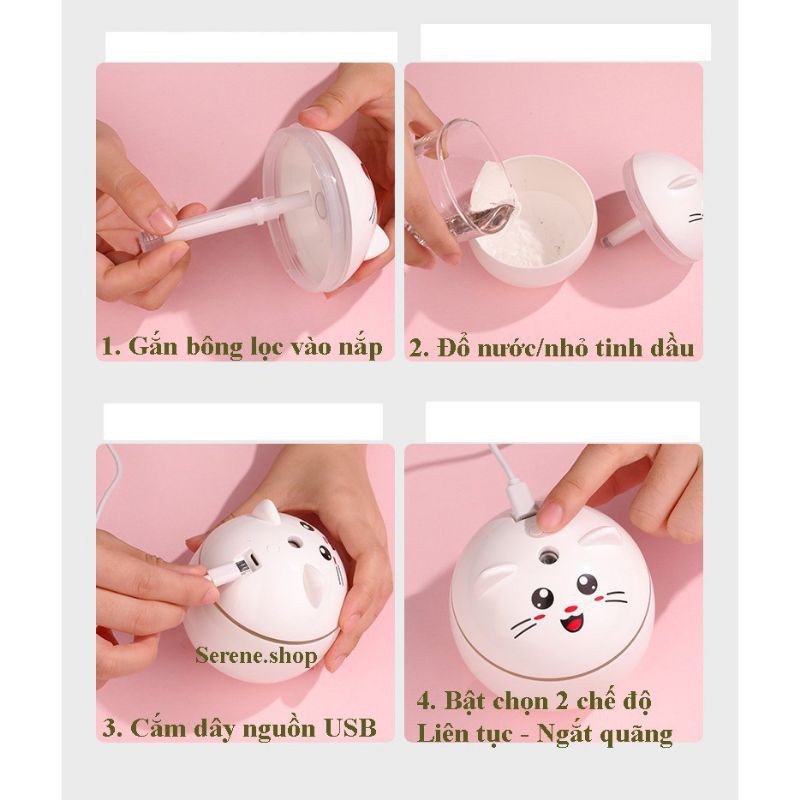 1. Gắn bông lọc vào nắp

2. Đổ nước/nhỏ tinh dầu

Serene.shop

3. Cắm dây nguồn USB

4. Bật chọn 2 chế độ
Liên tục - Ngắt quãng