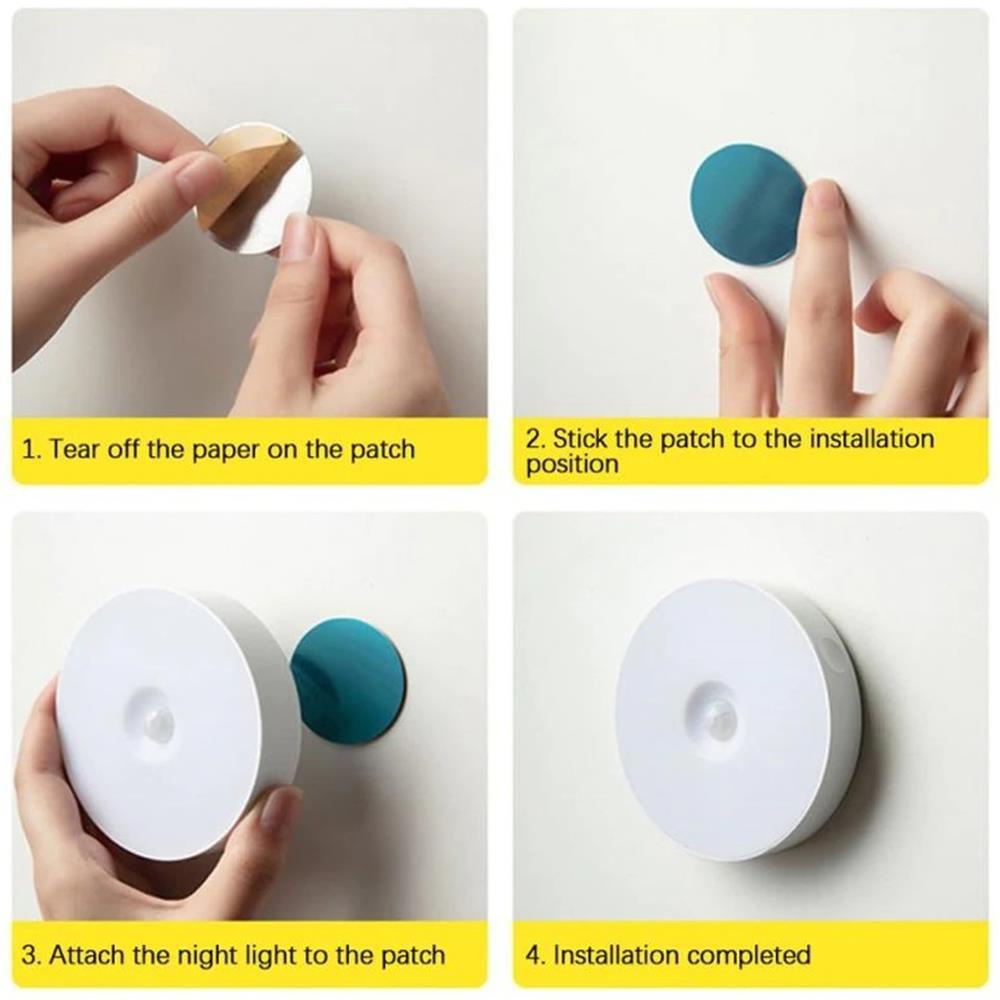 1. Tear off the paper on the patch

2. Stick the patch to the installation position

3. Attach the night light to the patch

4. Installation completed