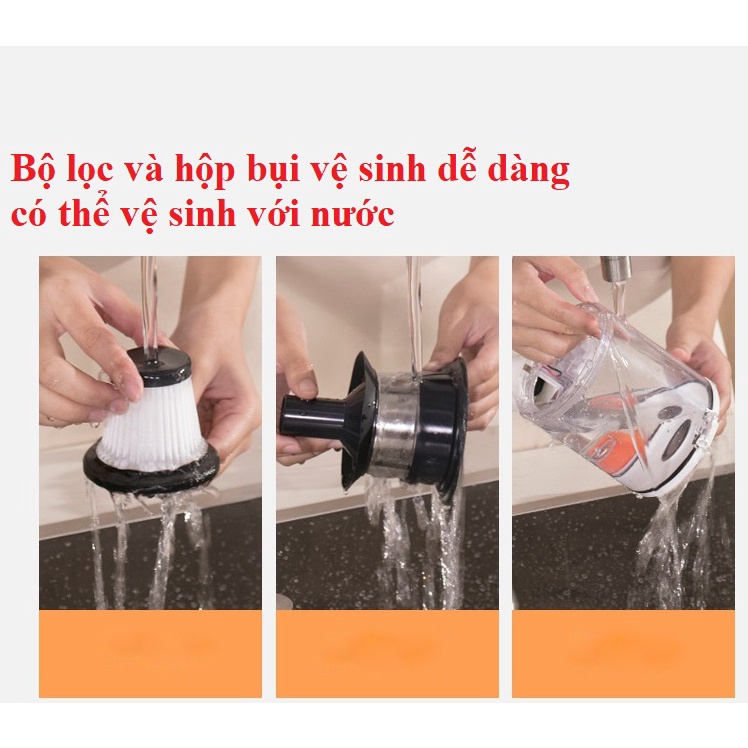 Bộ lọc và hộp bụi vệ sinh dễ dàng
có thể vệ sinh với nước