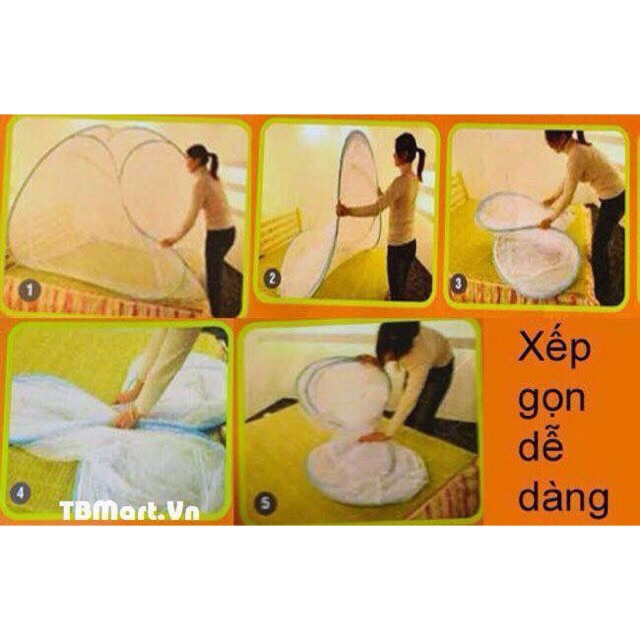 1

2

3

4

TBMart.Vn

5

Xếp gọn dễ dàng