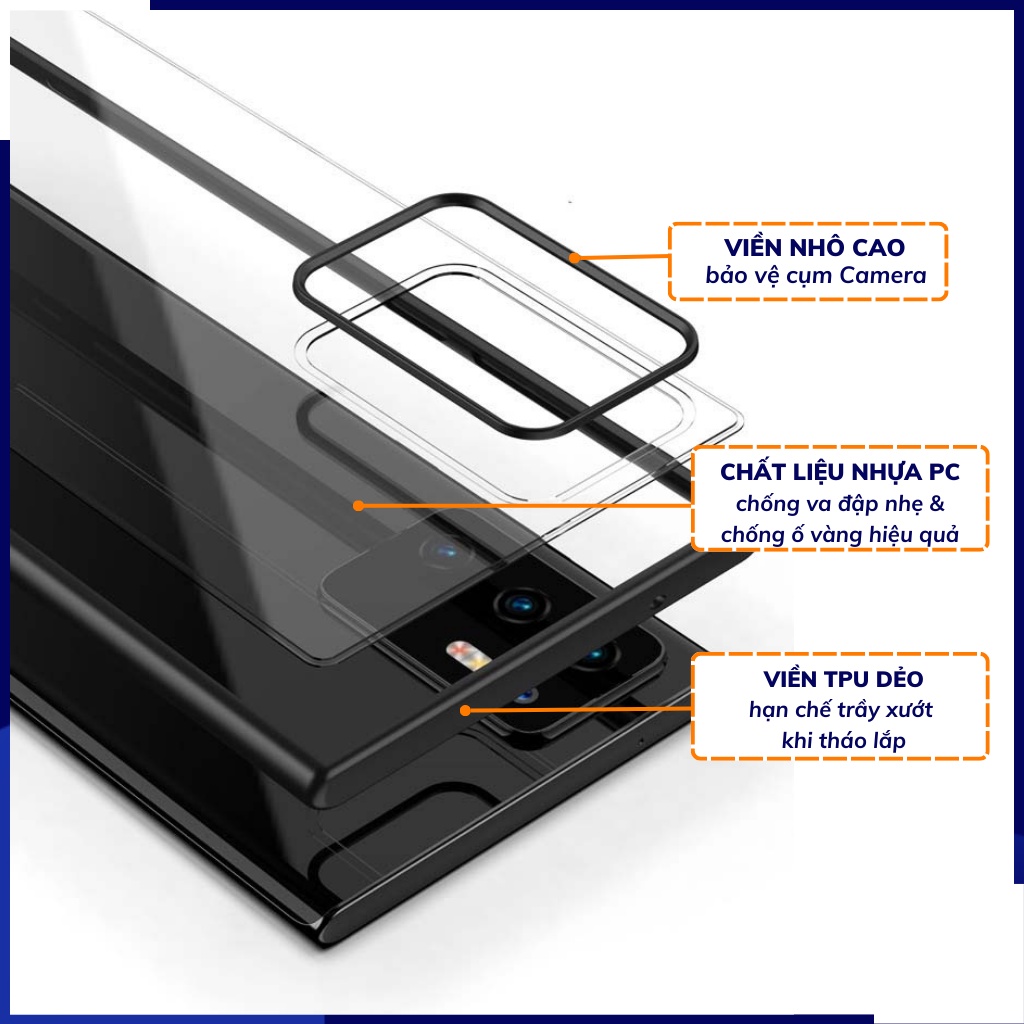 VIỀN NHÔ CAO
bảo vệ cụm Camera

CHẤT LIỆU NHỰA PC
chống va đập nhẹ &
chống ố vàng hiệu quả

VIỀN TPU DẺO
hạn chế trầy xướt
khi tháo lắp