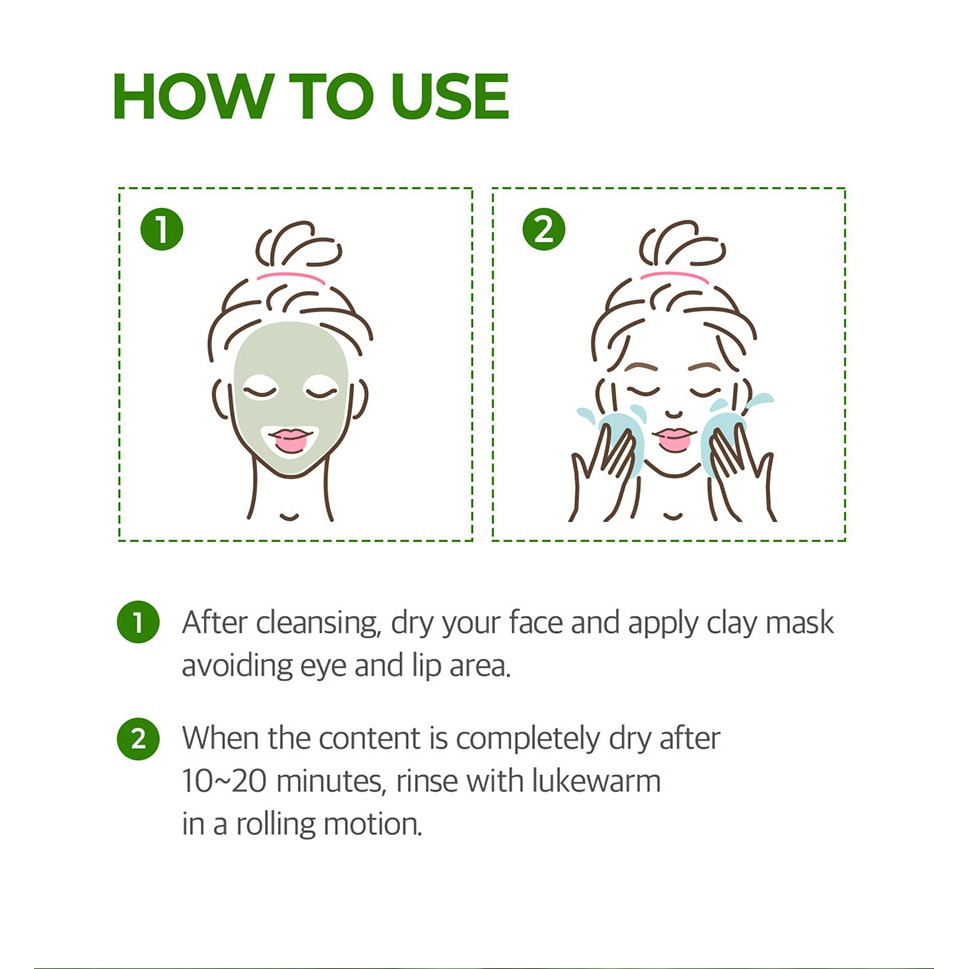 HOW TO USE

1

2

1 After cleansing, dry your face and apply clay mask avoiding eye and lip area.

2 When the content is completely dry after 10~20 minutes, rinse with lukewarm in a rolling motion.