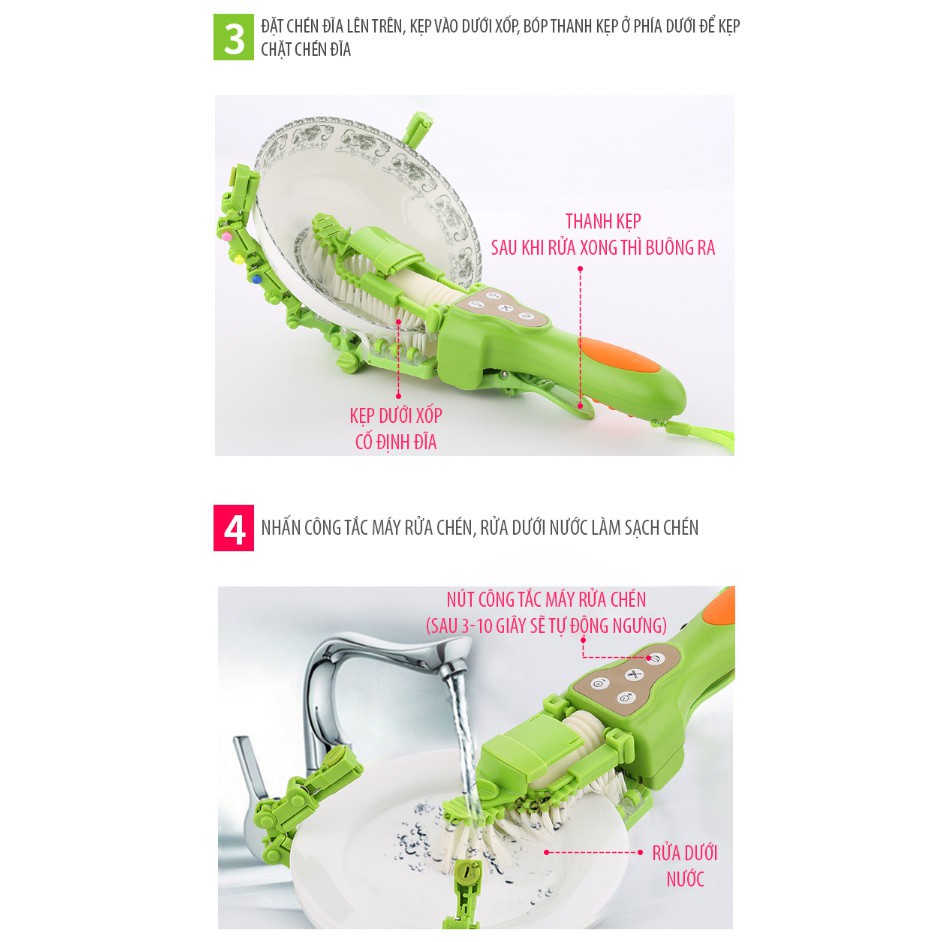 3 ĐẶT CHÉN ĐĨA LÊN TRÊN, KẸP VÀO DƯỚI XỐP, BÓP THANH KẸP Ở PHÍA DƯỚI ĐỂ KẸP CHẶT CHÉN ĐĨA

THANH KẸP
SAU KHI RỬA XONG THÌ BUÔNG RA

KẸP DƯỚI XỐP
CỐ ĐỊNH ĐĨA

4 NHẤN CÔNG TẮC MÁY RỬA CHÉN, RỬA DƯỚI NƯỚC LÀM SẠCH CHÉN

NÚT CÔNG TẮC MÁY RỬA CHÉN
(SAU 3-10 GIÂY SẼ TỰ ĐỘNG NGƯNG)

RỬA DƯỚI
NƯỚC