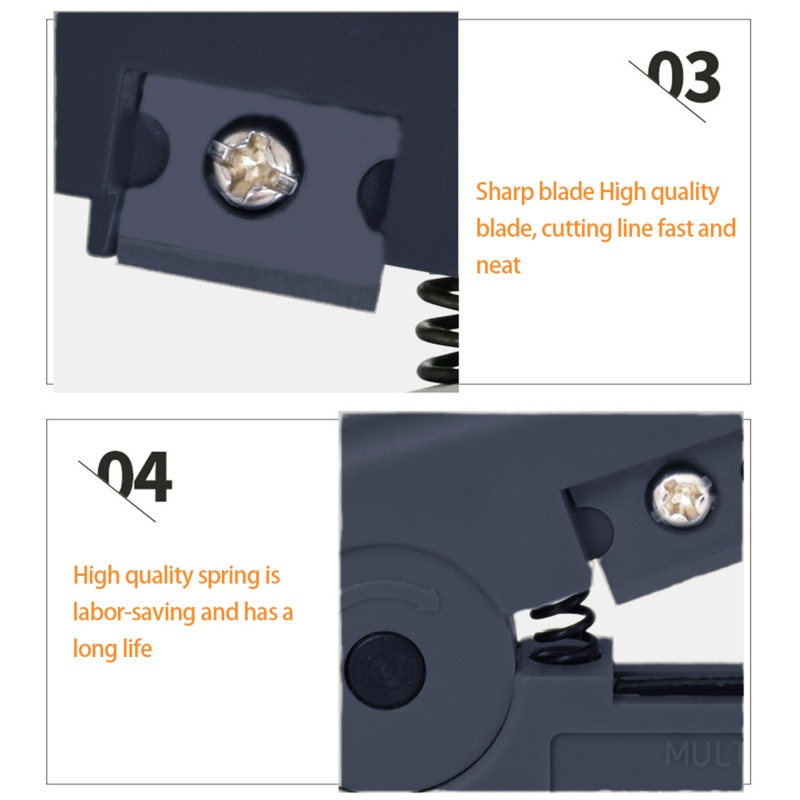 03

Sharp blade High quality blade, cutting line fast and neat

04

High quality spring is labor-saving and has a long life

MULT