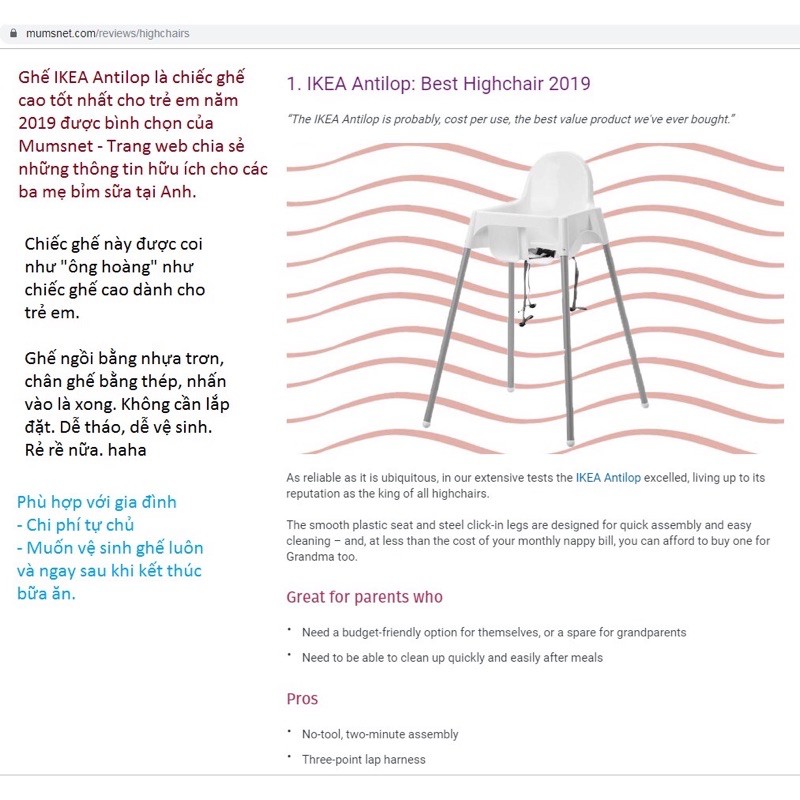 mumsnet.com/reviews/highchairs

Ghế IKEA Antilop là chiếc ghế cao tốt nhất cho trẻ em năm 2019 được bình chọn của Mumsnet - Trang web chia sẻ những thông tin hữu ích cho các ba mẹ bỉm sữa tại Anh.

Chiếc ghế này được coi như "ông hoàng" như chiếc ghế cao dành cho trẻ em.

Ghế ngồi bằng nhựa trơn, chân ghế bằng thép, nhấn vào là xong. Không cần lắp đặt. Dễ tháo, dễ vệ sinh. Rẻ rề nữa. haha

Phù hợp với gia đình
- Chi phí tự chủ
- Muốn vệ sinh ghế luôn và ngay sau khi kết thúc bữa ăn.

1. IKEA Antilop: Best Highchair 2019

"The IKEA Antilop is probably, cost per use, the best value product we've ever bought."

As reliable as it is ubiquitous, in our extensive tests the IKEA Antilop excelled, living up to its reputation as the king of all highchairs.

The smooth plastic seat and steel click-in legs are designed for quick assembly and easy cleaning – and, at less than the cost of your monthly nappy bill, you can afford to buy one for Grandma too.

Great for parents who

• Need a budget-friendly option for themselves, or a spare for grandparents
• Need to be able to clean up quickly and easily after meals

Pros

• No-tool, two-minute assembly
• Three-point lap harness