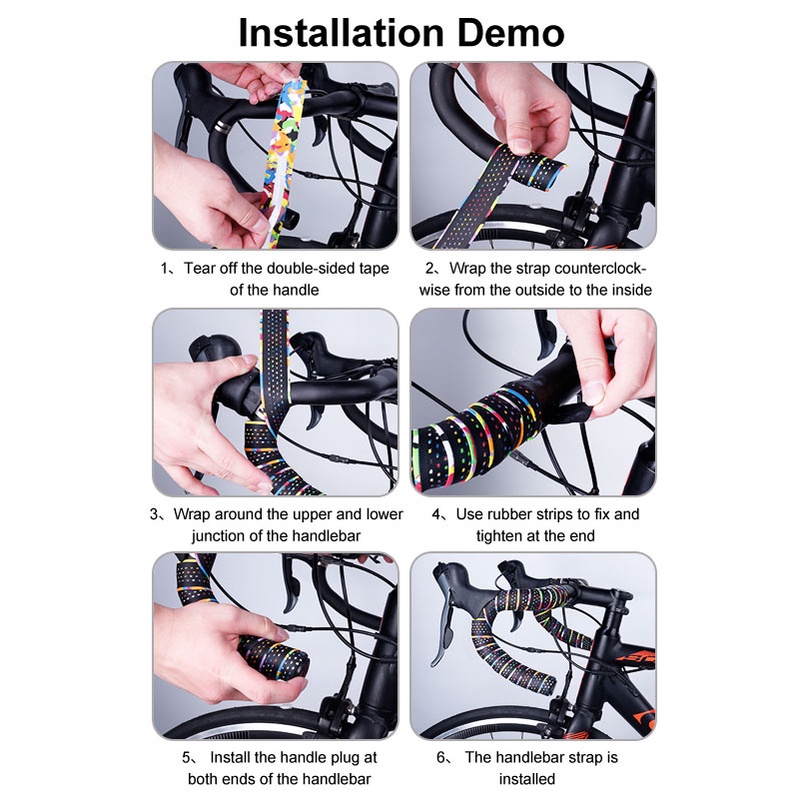 Installation Demo

1、Tear off the double-sided tape of the handle

2、Wrap the strap counterclockwise from the outside to the inside

3、Wrap around the upper and lower junction of the handlebar

4、Use rubber strips to fix and tighten at the end

5、 Install the handle plug at both ends of the handlebar

6、 The handlebar strap is installed