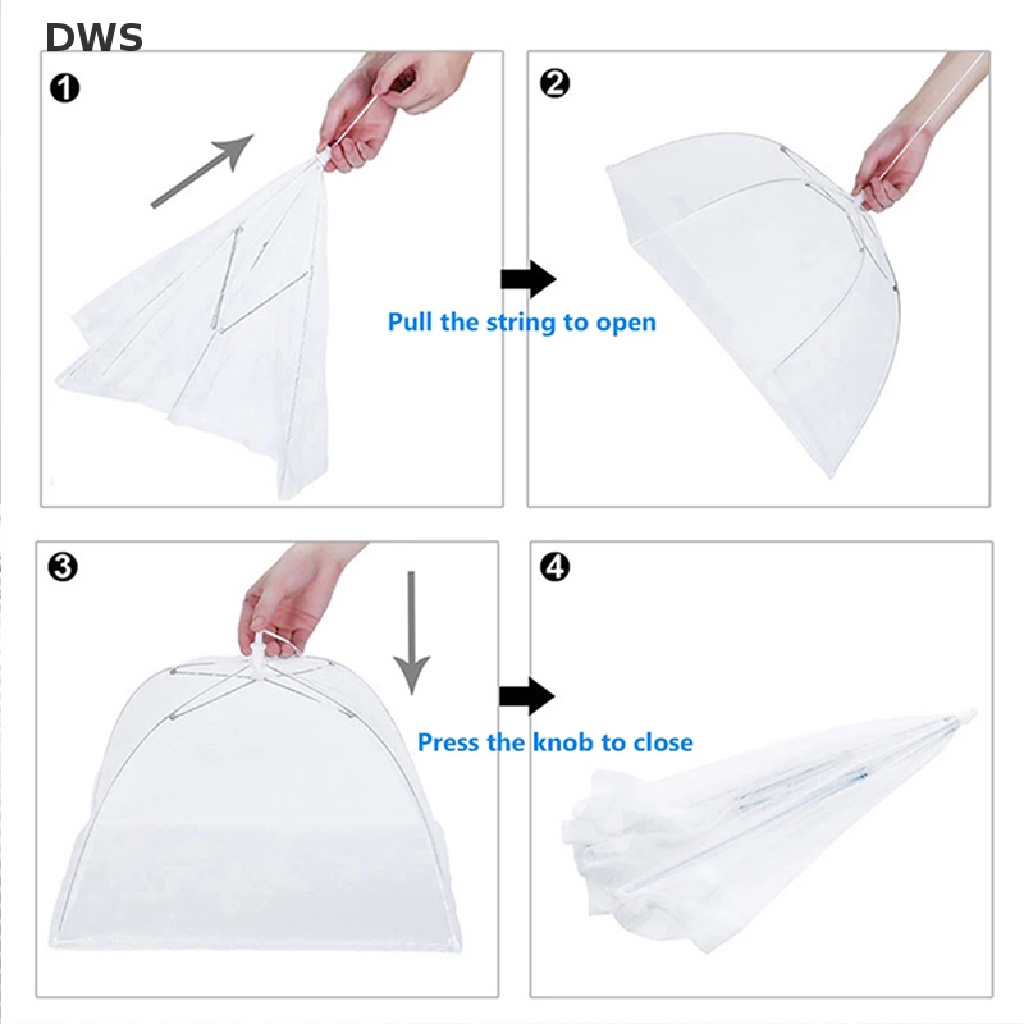 DWS

❶

❷

Pull the string to open

❸

❹

Press the knob to close