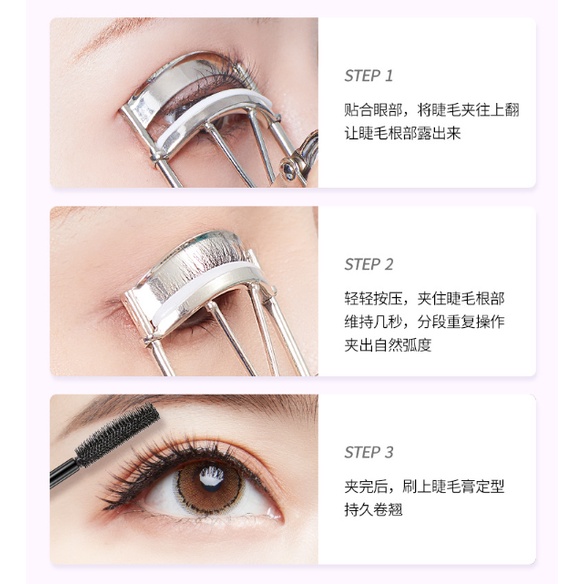 STEP 1

贴合眼部，将睫毛夹往上翻
让睫毛根部露出来

STEP 2

轻轻按压，夹住睫毛根部
维持几秒，分段重复操作
夹出自然弧度

STEP 3

夹完后，刷上睫毛膏定型
持久卷翘