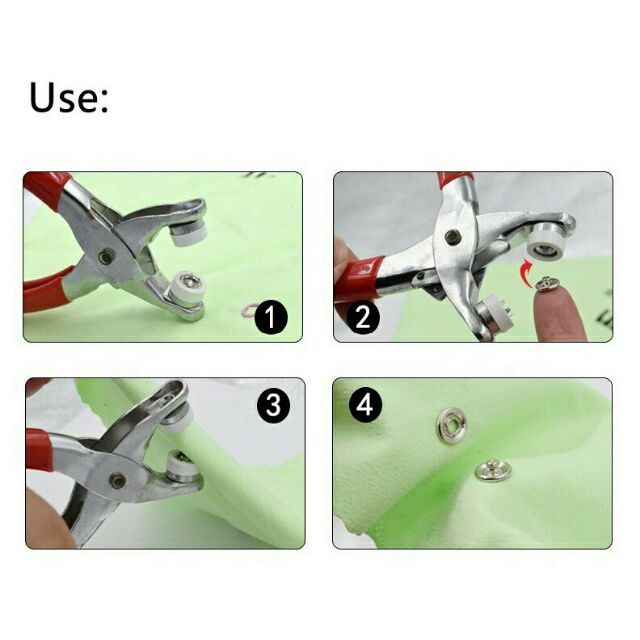 Use:

1

2

3

4