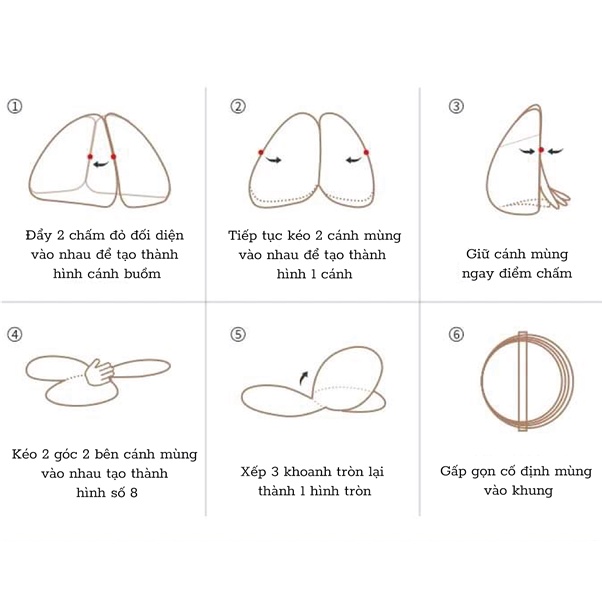 ①

Đẩy 2 chấm đỏ đối diện vào nhau để tạo thành hình cánh buồm

②

Tiếp tục kéo 2 cánh mùng vào nhau để tạo thành hình 1 cánh

③

Giữ cánh mùng ngay điểm chấm

④

Kéo 2 góc 2 bên cánh mùng vào nhau tạo thành hình số 8

⑤

Xếp 3 khoanh tròn lại thành 1 hình tròn

⑥

Gấp gọn cố định mùng vào khung