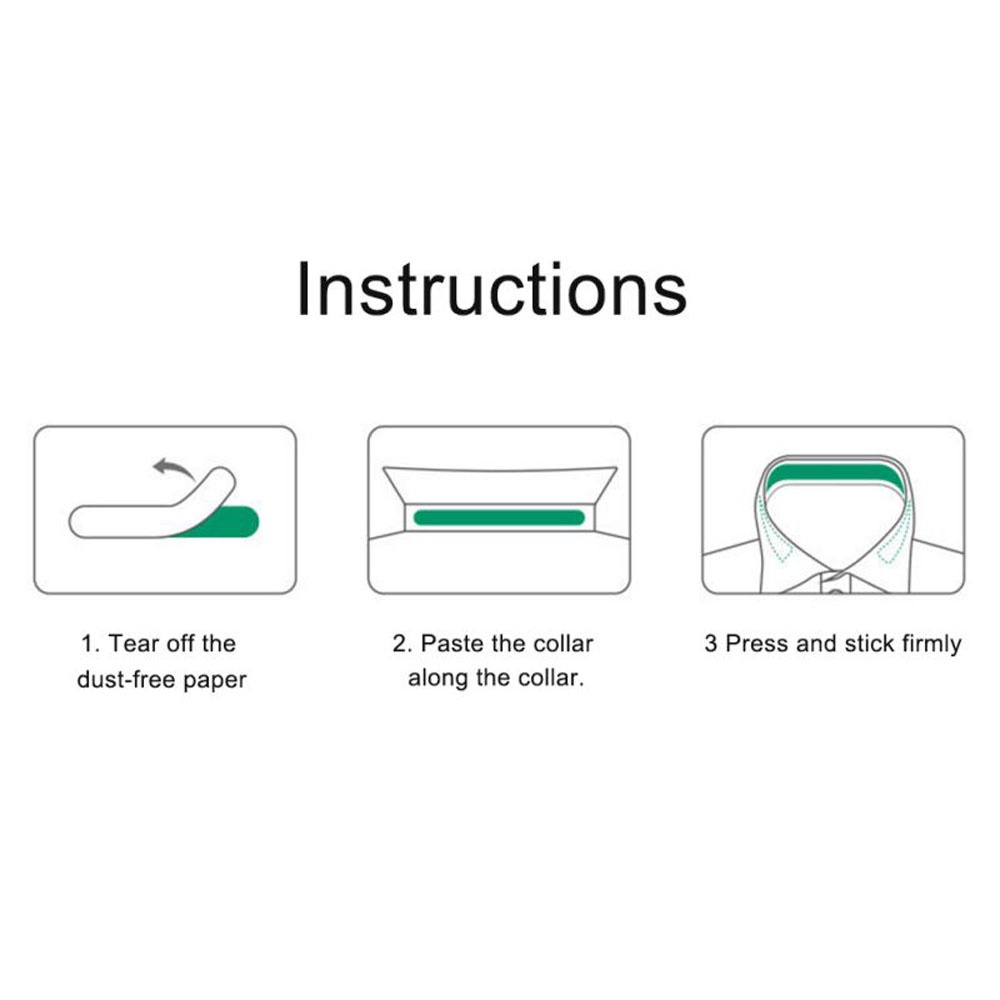 Instructions

1. Tear off the dust-free paper

2. Paste the collar along the collar.

3 Press and stick firmly