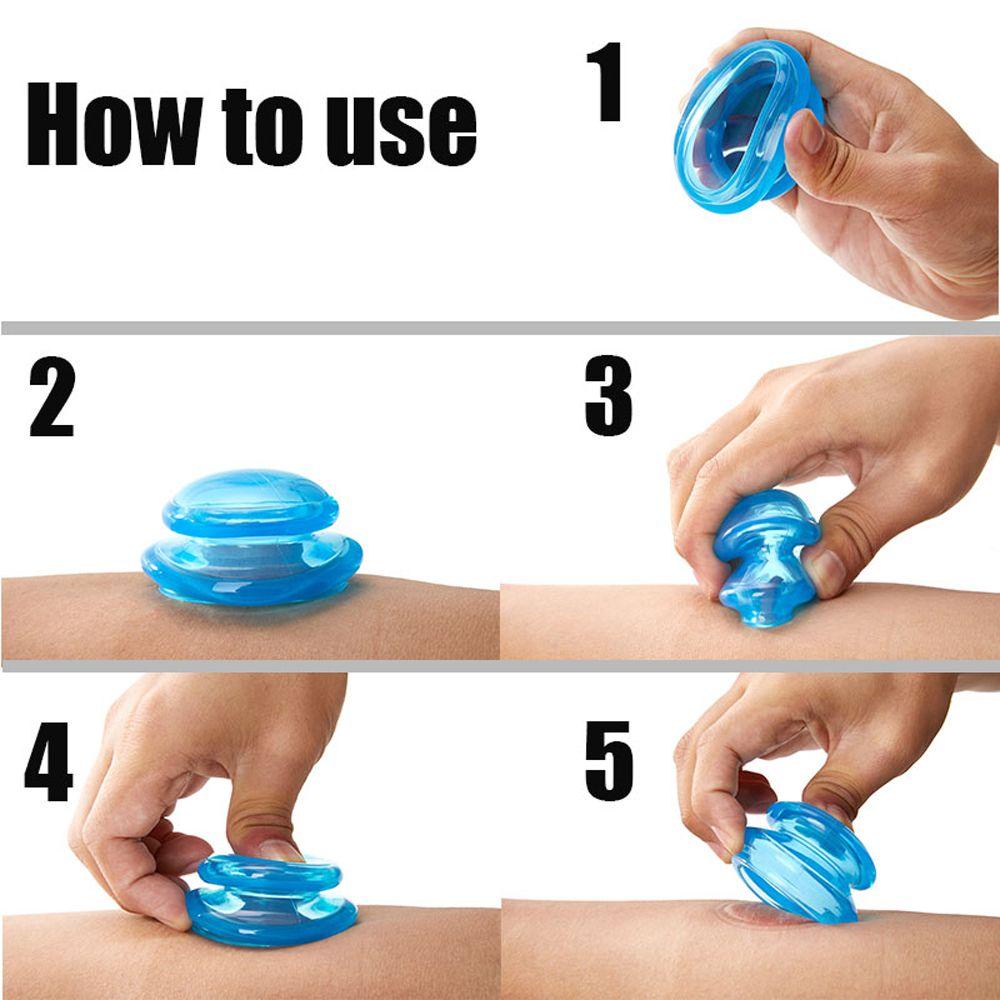 How to use

1

2

3

4

5