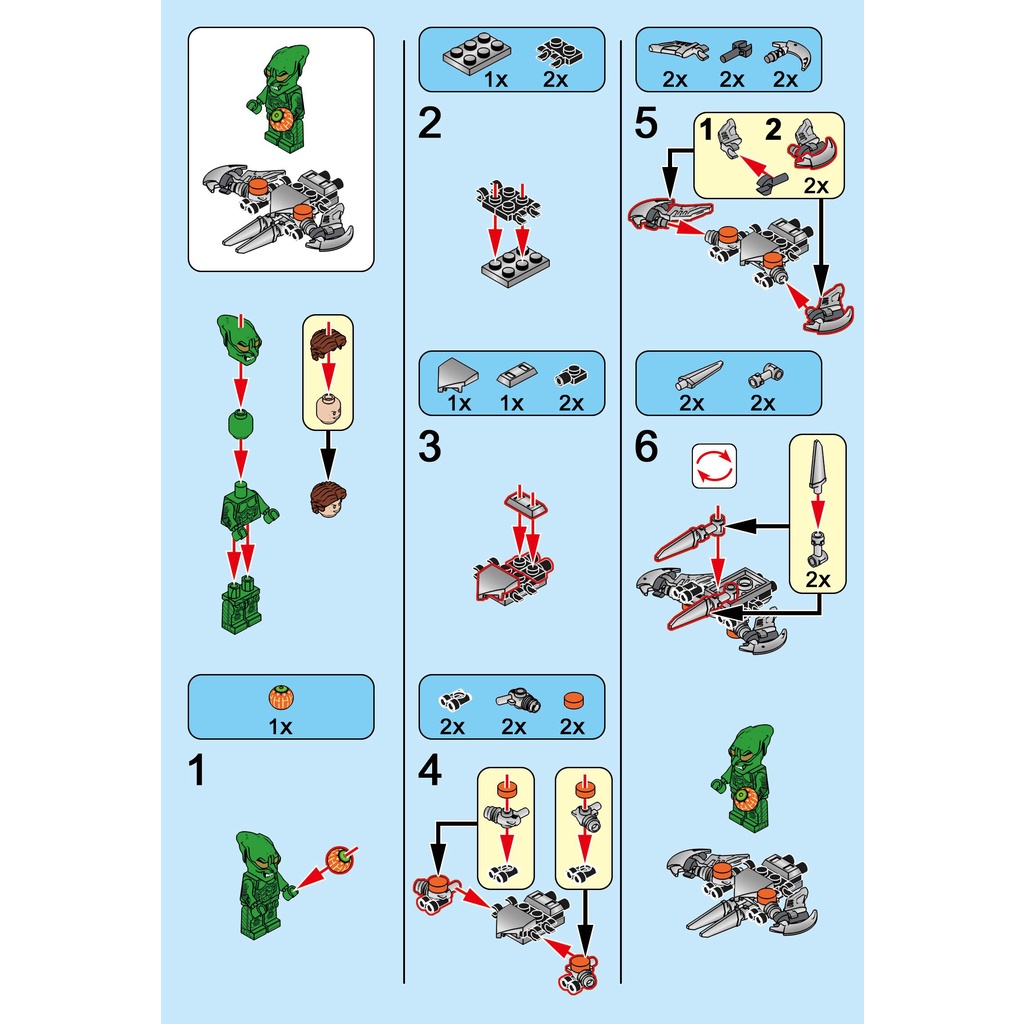 1x

1

1x 2x

2

1x 1x 2x

3

2x 2x 2x

4

2x 2x 2x

5

1 2

2x

2x 2x

6

2x