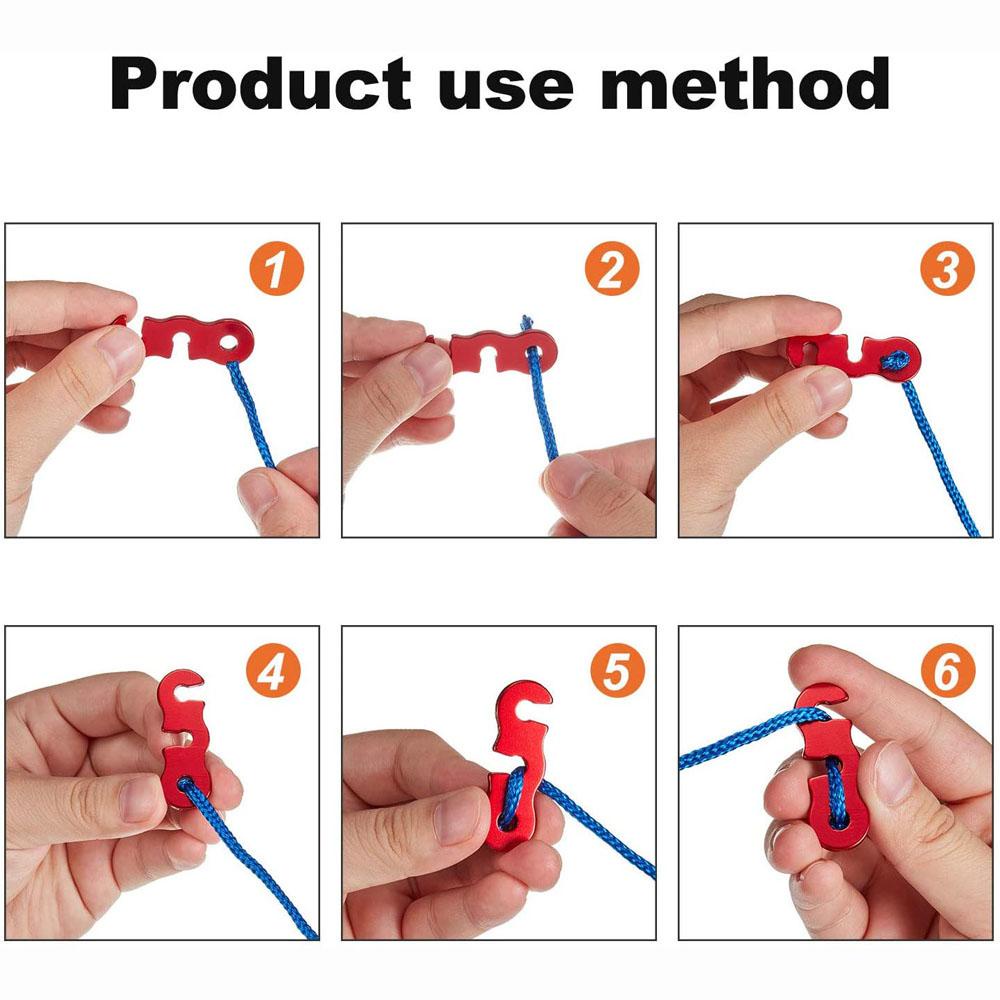 Product use method

1

2

3

4

5

6