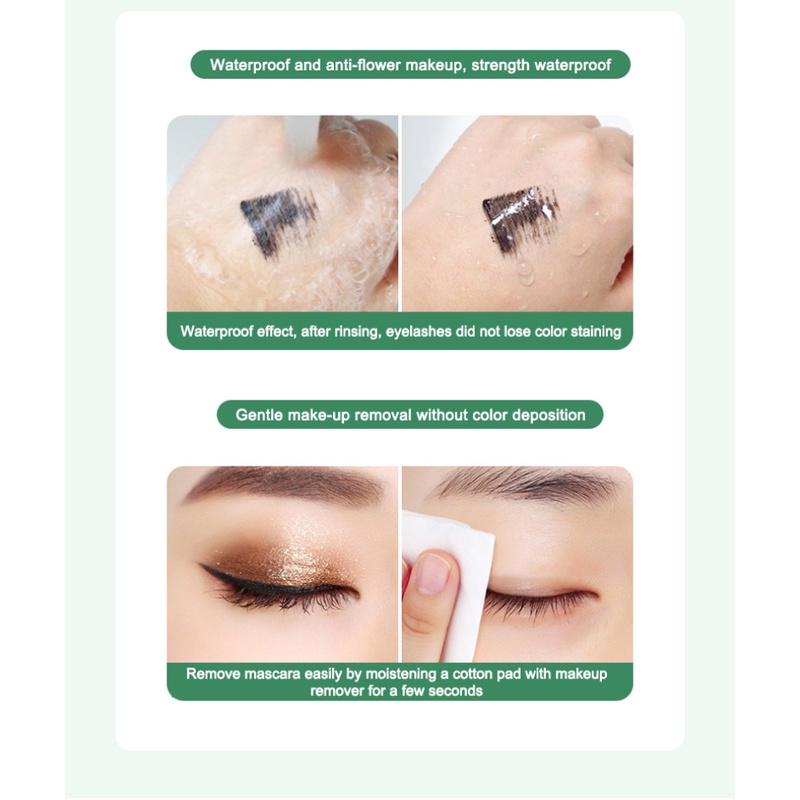 Waterproof and anti-flower makeup, strength waterproof

Waterproof effect, after rinsing, eyelashes did not lose color staining

Gentle make-up removal without color deposition

Remove mascara easily by moistening a cotton pad with makeup remover for a few seconds