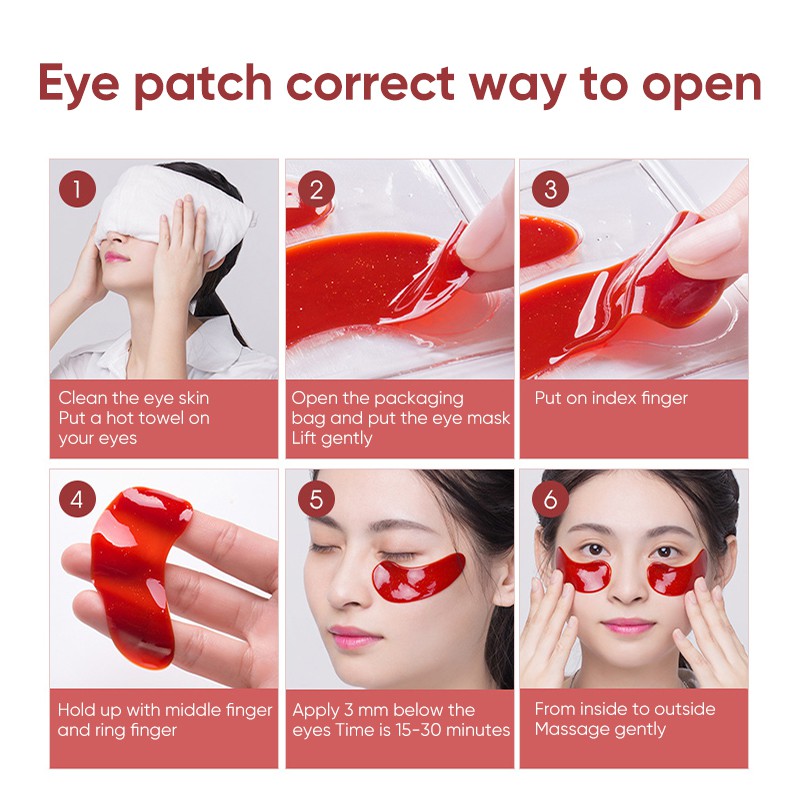 Eye patch correct way to open

1

Clean the eye skin
Put a hot towel on your eyes

2

Open the packaging bag and put the eye mask
Lift gently

3

Put on index finger

4

Hold up with middle finger and ring finger

5

Apply 3 mm below the eyes Time is 15-30 minutes

6

From inside to outside
Massage gently