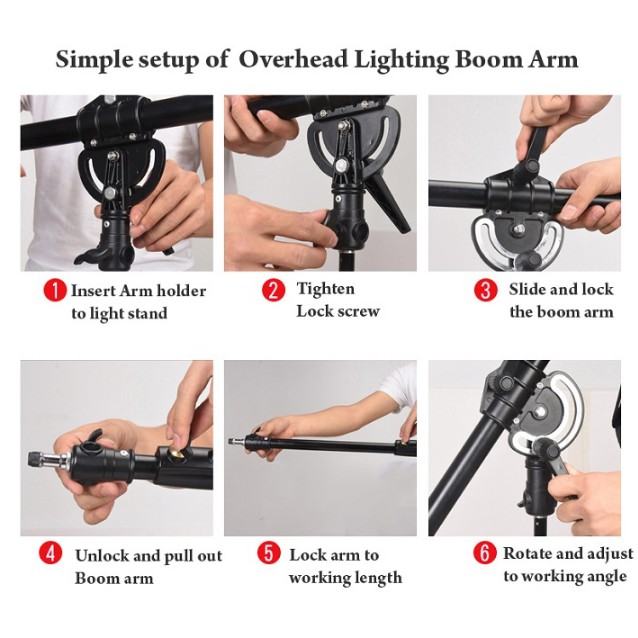 Simple setup of Overhead Lighting Boom Arm

1 Insert Arm holder to light stand

2 Tighten Lock screw

3 Slide and lock the boom arm

4 Unlock and pull out Boom arm

5 Lock arm to working length

6 Rotate and adjust to working angle