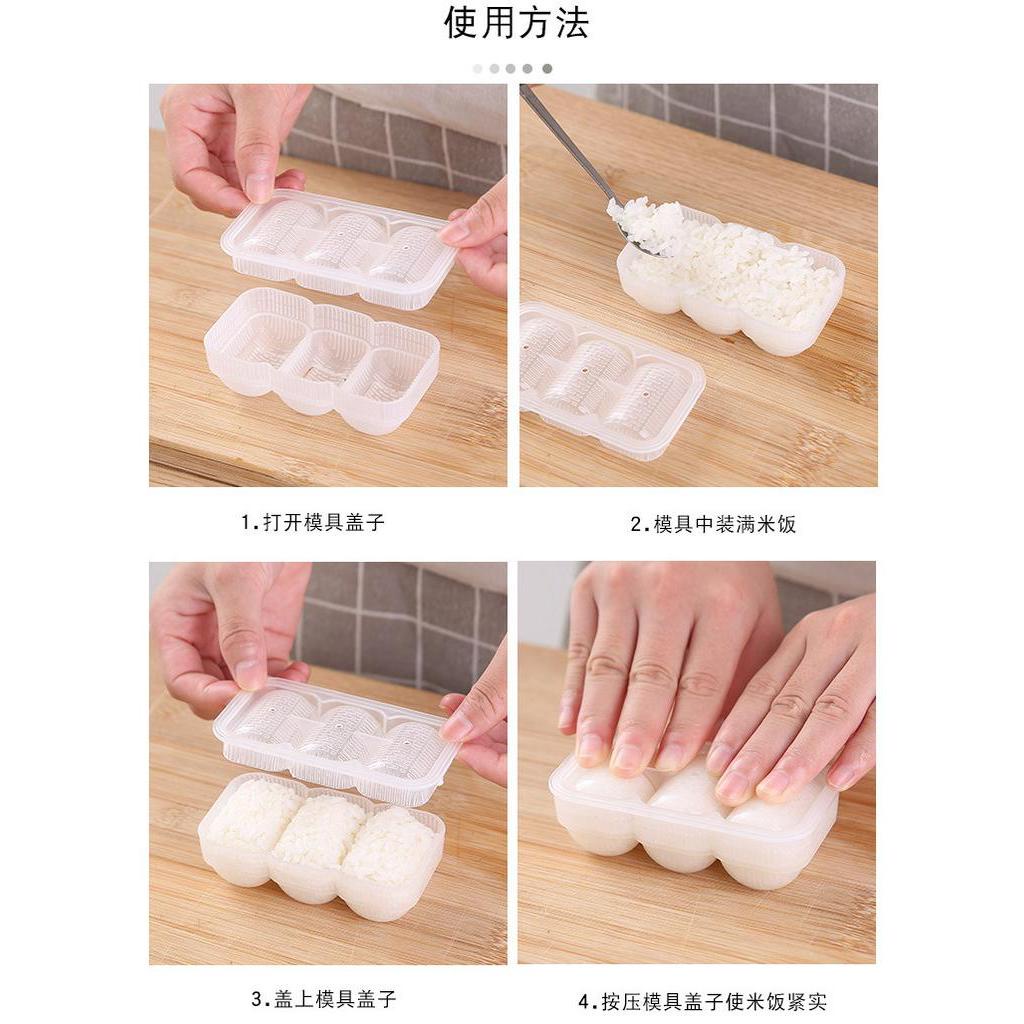 使用方法

1.打开模具盖子

2.模具中装满米饭

3.盖上模具盖子

4.按压模具盖子使米饭紧实