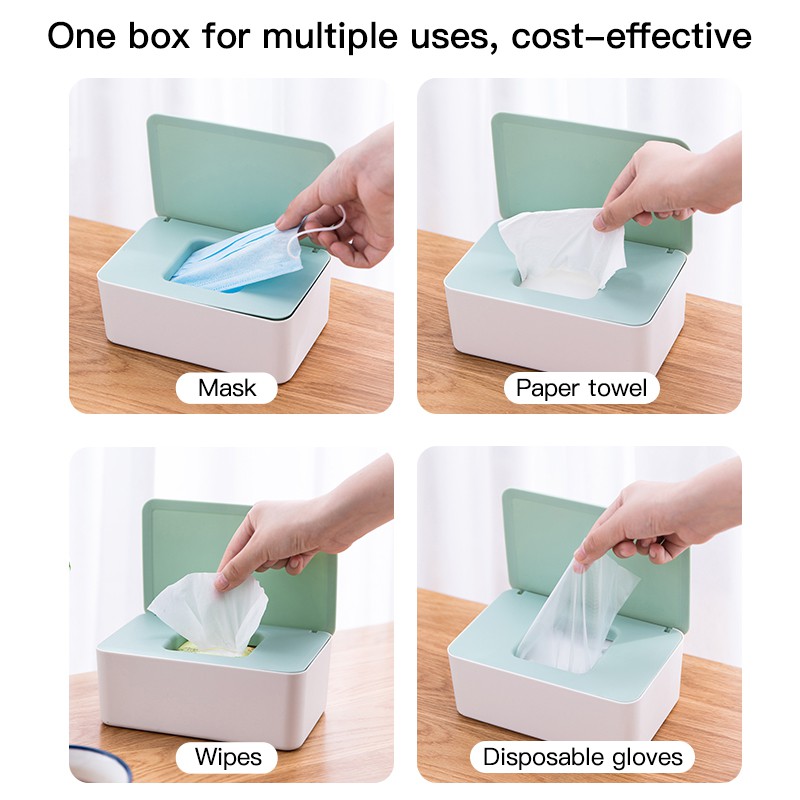 One box for multiple uses, cost-effective

Mask

Paper towel

Wipes

Disposable gloves