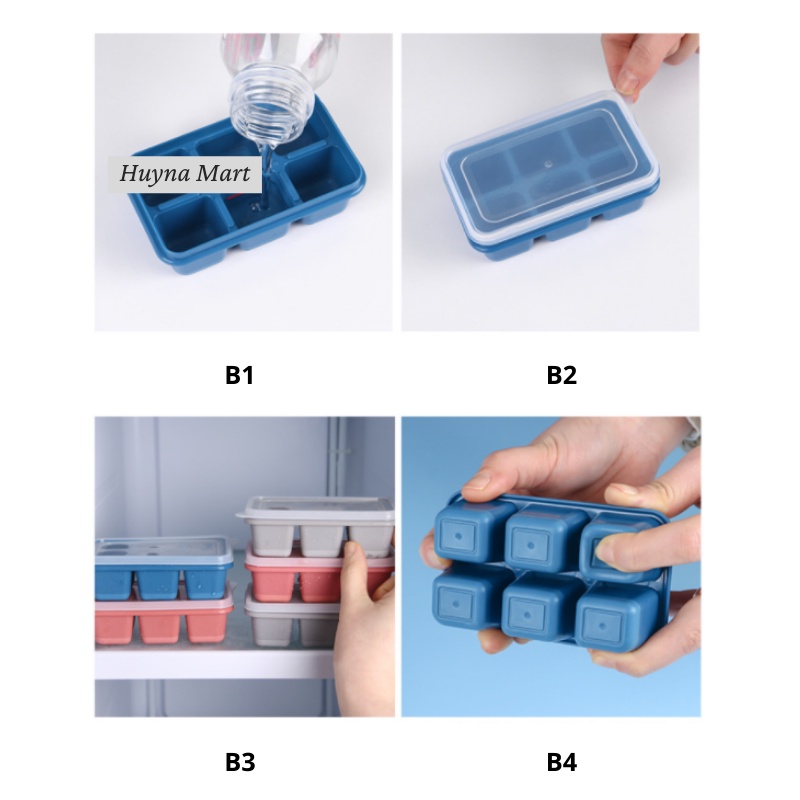 Huyna Mart

B1

B2

B3

B4