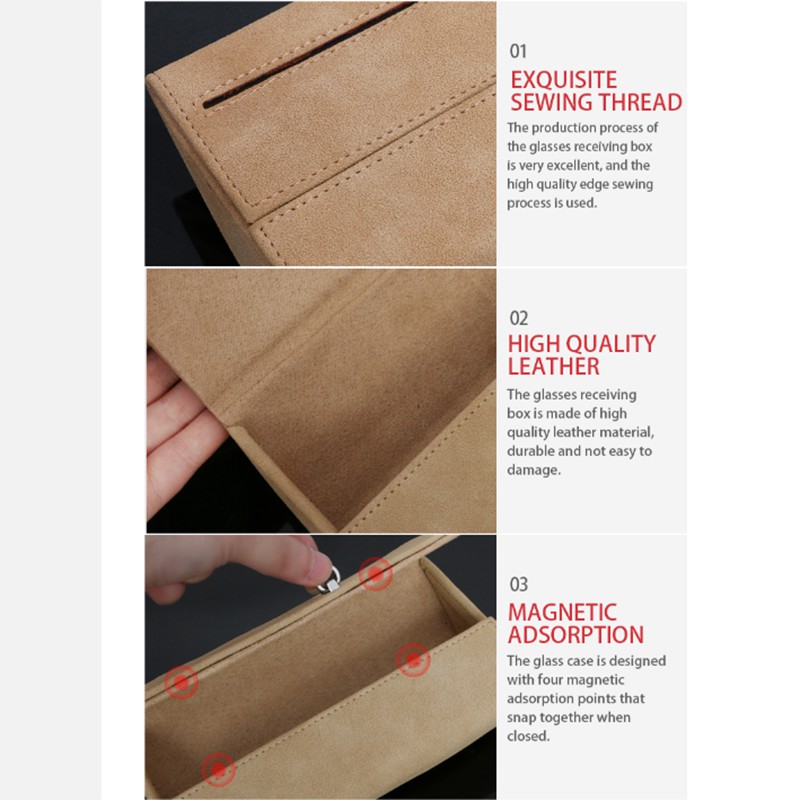 01

EXQUISITE SEWING THREAD

The production process of the glasses receiving box is very excellent, and the high quality edge sewing process is used.

02

HIGH QUALITY LEATHER

The glasses receiving box is made of high quality leather material, durable and not easy to damage.

03

MAGNETIC ADSORPTION

The glass case is designed with four magnetic adsorption points that snap together when closed.