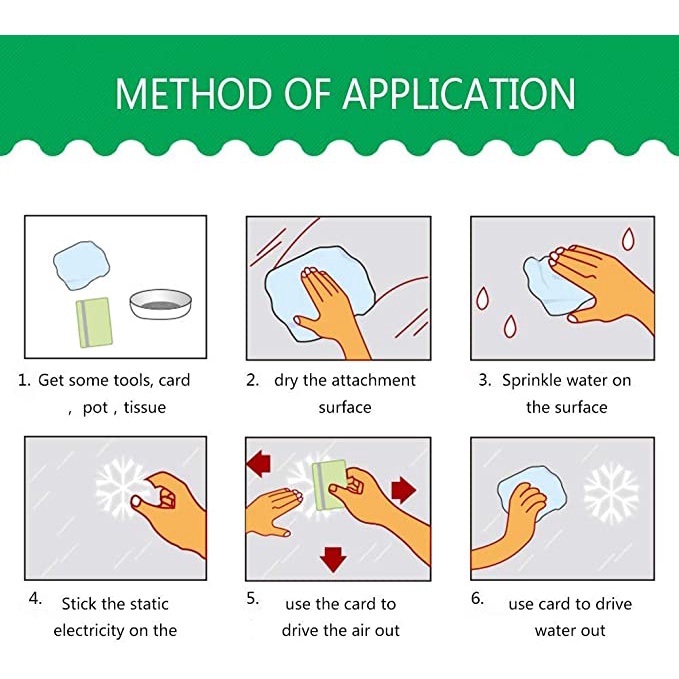 METHOD OF APPLICATION

1. Get some tools, card , pot , tissue

2. dry the attachment surface

3. Sprinkle water on the surface

4. Stick the static electricity on the

5. use the card to drive the air out

6. use card to drive water out