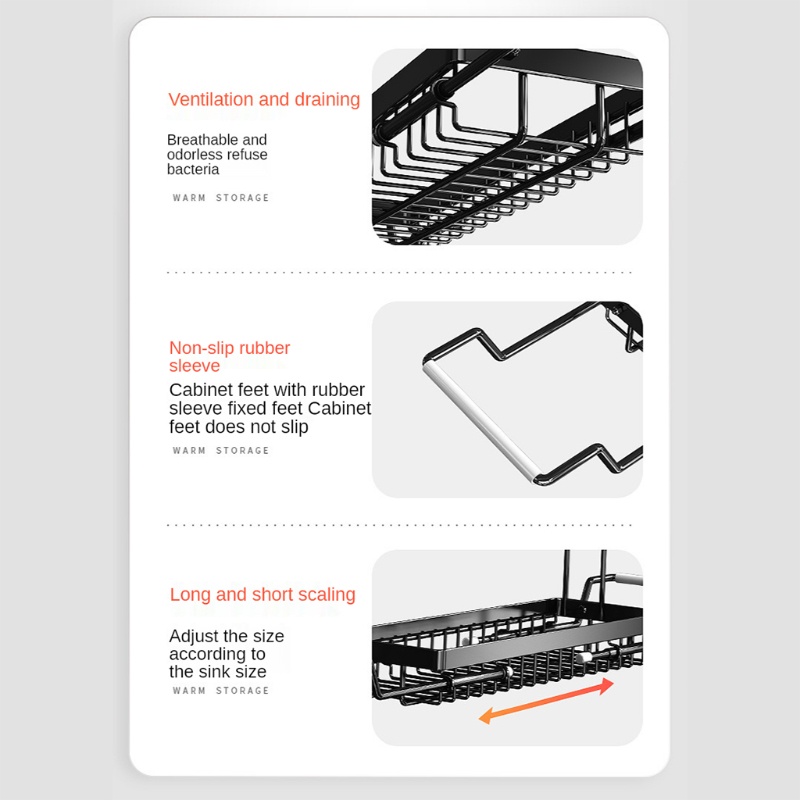 Ventilation and draining

Breathable and odorless refuse bacteria

WARM STORAGE

Non-slip rubber sleeve

Cabinet feet with rubber sleeve fixed feet Cabinet feet does not slip

WARM STORAGE

Long and short scaling

Adjust the size according to the sink size

WARM STORAGE