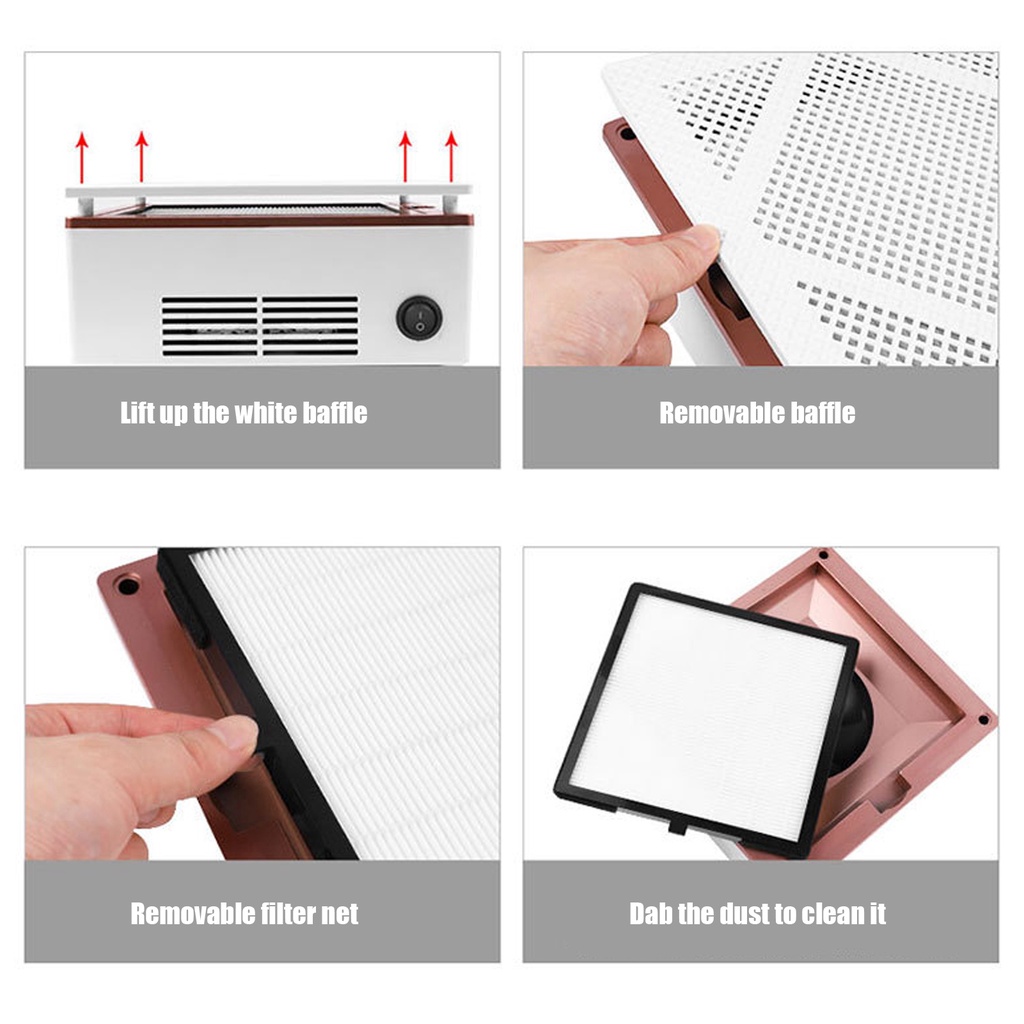 Lift up the white baffle

Removable baffle

Removable filter net

Dab the dust to clean it