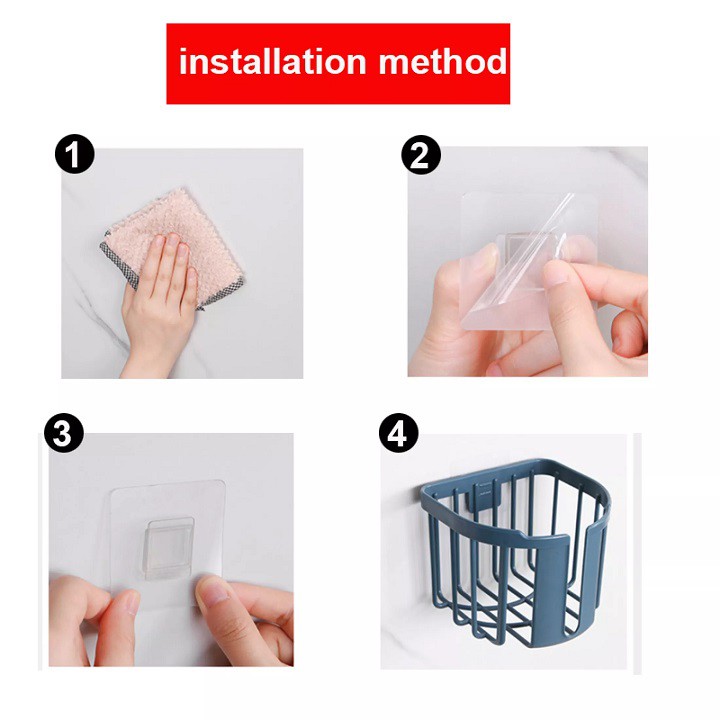 installation method

1

2

3

4