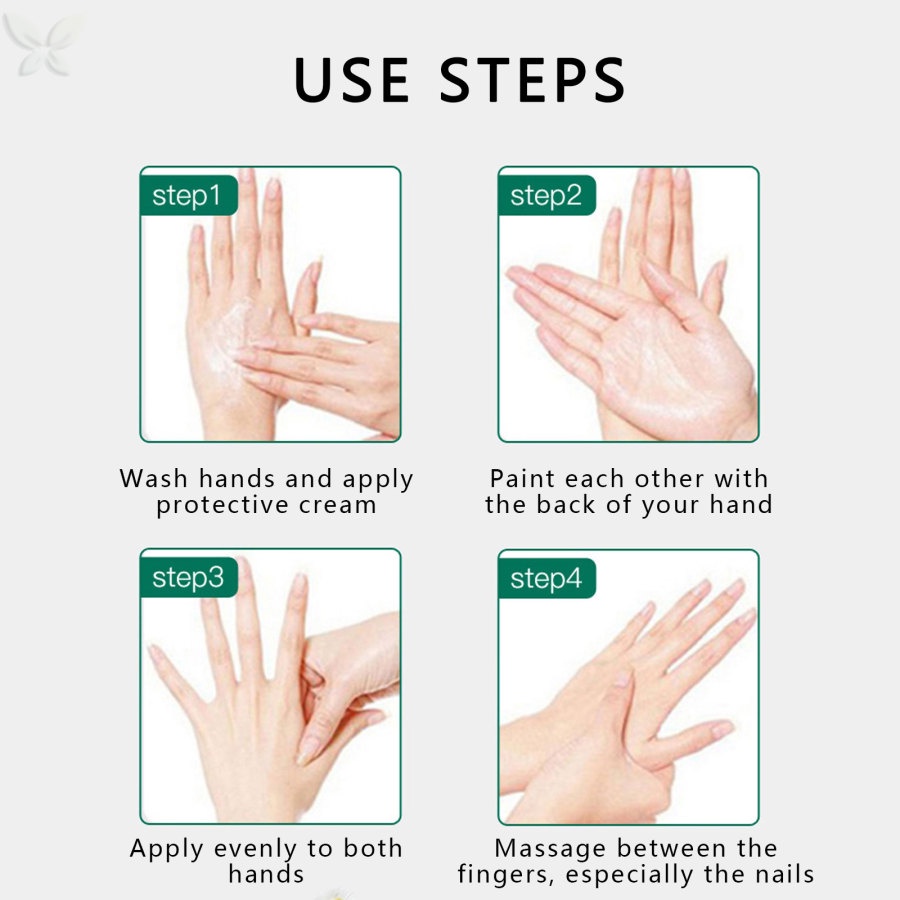 USE STEPS

step1

Wash hands and apply protective cream

step2

Paint each other with the back of your hand

step3

Apply evenly to both hands

step4

Massage between the fingers, especially the nails