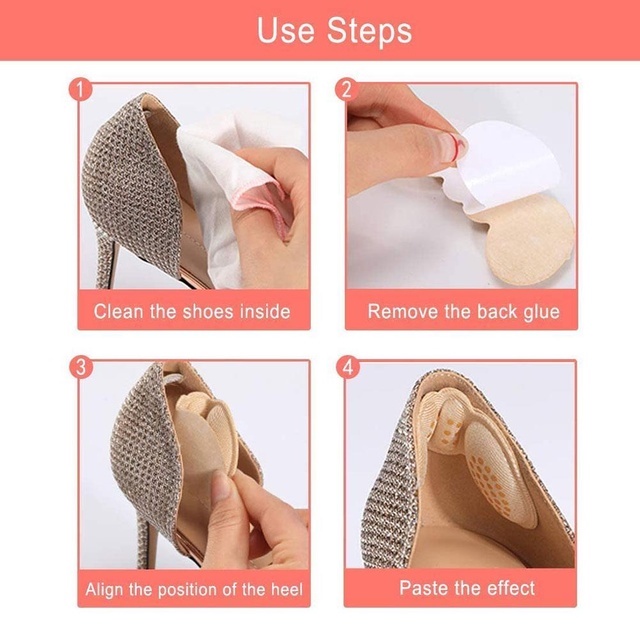 Use Steps

1
Clean the shoes inside

2
Remove the back glue

3
Align the position of the heel

4
Paste the effect