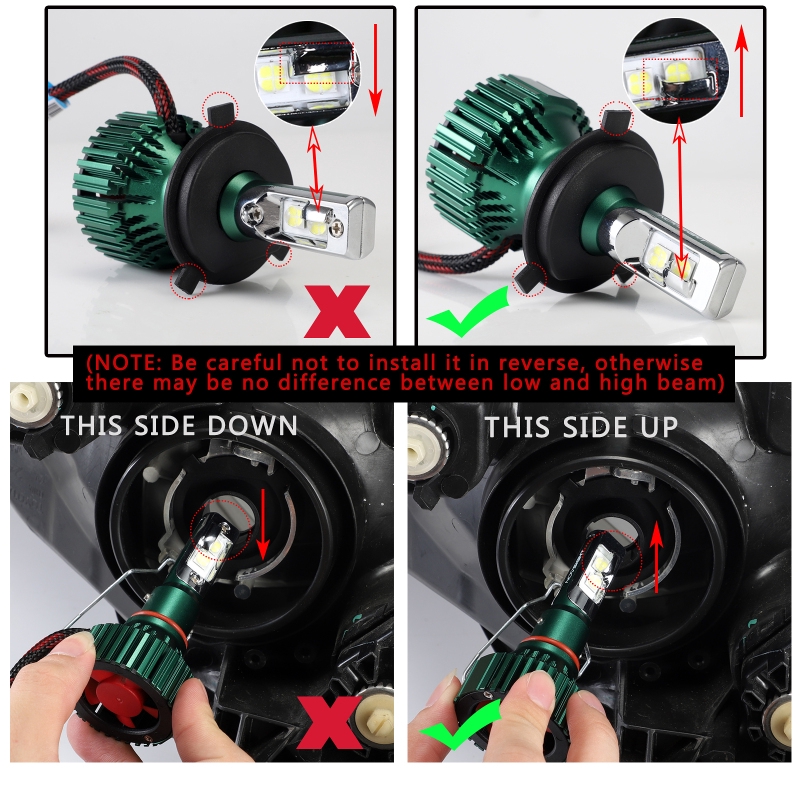 (NOTE: Be careful not to install it in reverse, otherwise there may be no difference between low and high beam)

THIS SIDE DOWN

THIS SIDE UP