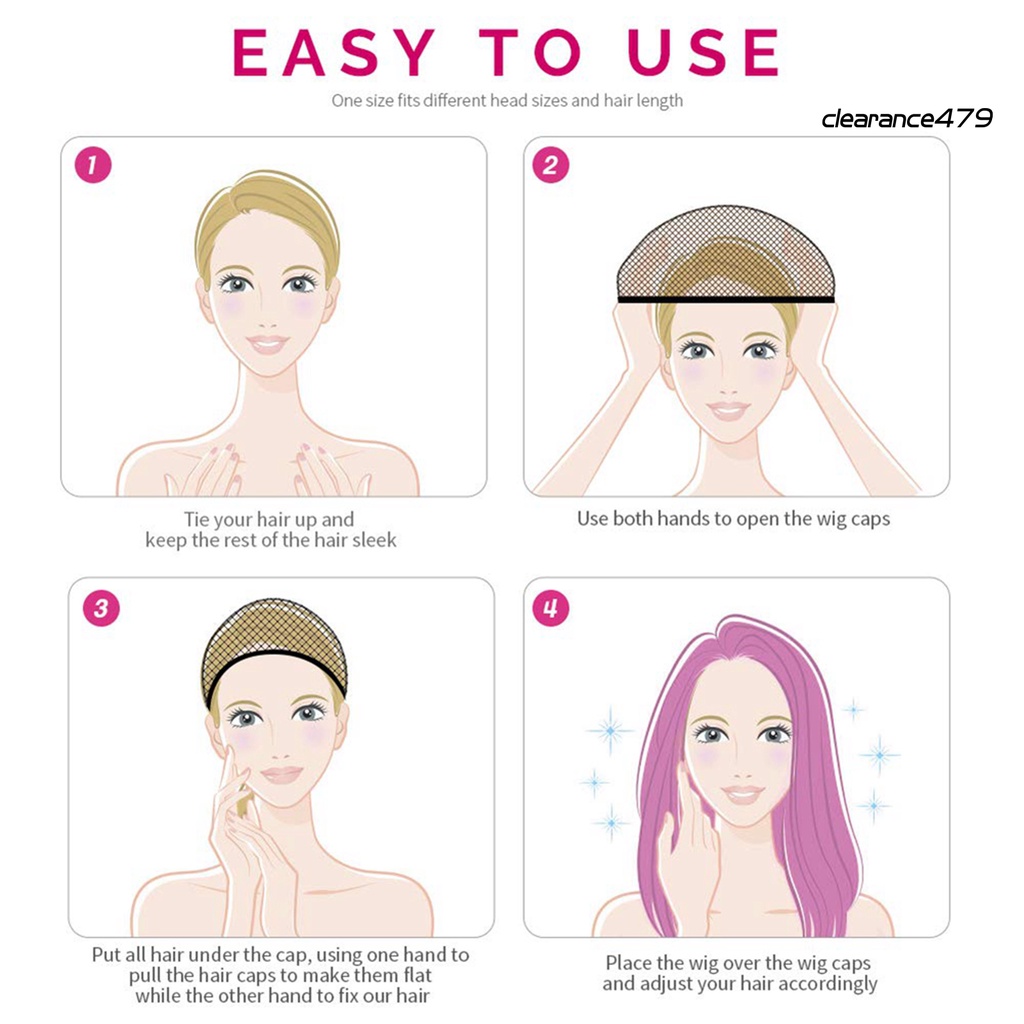 EASY TO USE

One size fits different head sizes and hair length

clearance479

1

Tie your hair up and keep the rest of the hair sleek

2

Use both hands to open the wig caps

3

Put all hair under the cap, using one hand to pull the hair caps to make them flat while the other hand to fix our hair

4

Place the wig over the wig caps and adjust your hair accordingly