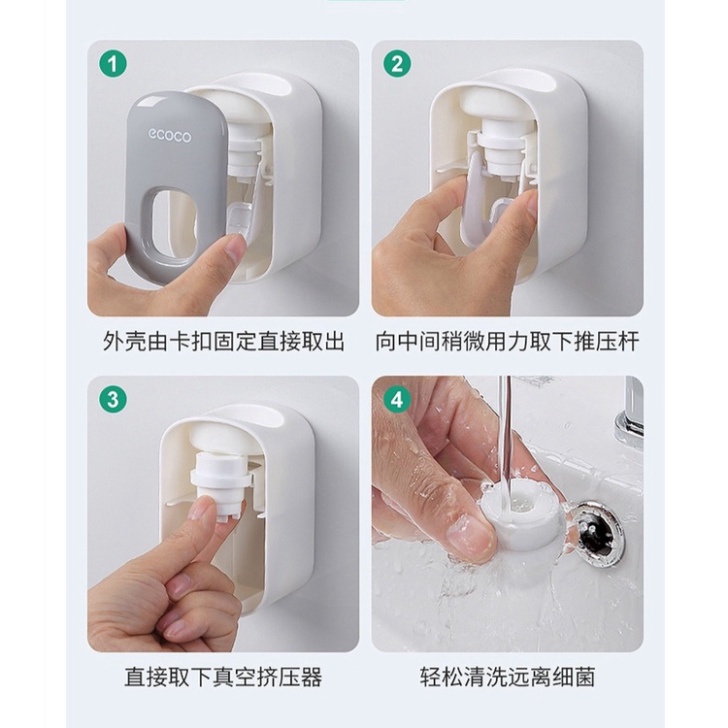 1
ecoco
外壳由卡扣固定直接取出

2
向中间稍微用力取下推压杆

3
直接取下真空挤压器

4
轻松清洗远离细菌