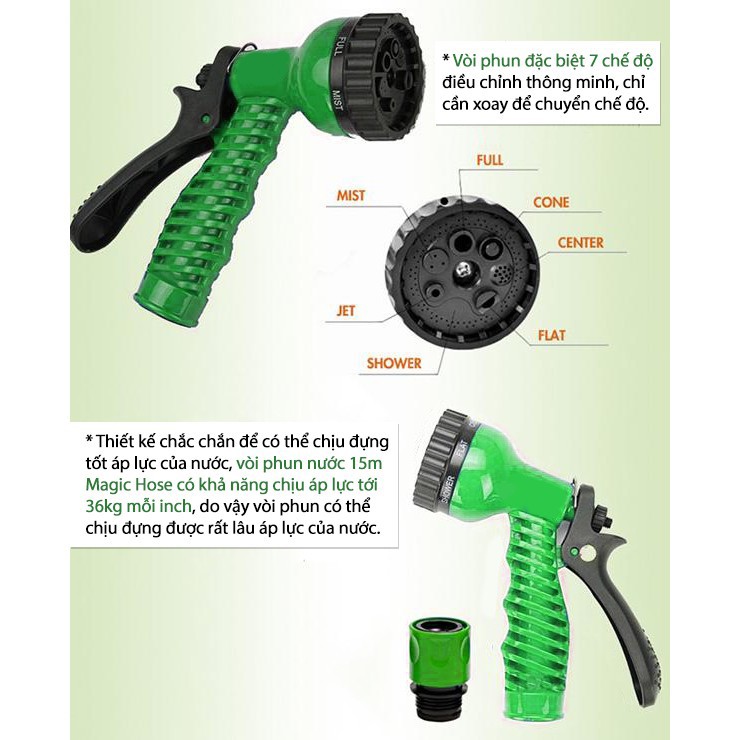 FULL
MIST

* Vòi phun đặc biệt 7 chế độ điều chỉnh thông minh, chỉ cần xoay để chuyển chế độ.

FULL
MIST
CONE
CENTER
JET
FLAT
SHOWER

* Thiết kế chắc chắn để có thể chịu đựng tốt áp lực của nước, vòi phun nước 15m Magic Hose có khả năng chịu áp lực tới 36kg mỗi inch, do vậy vòi phun có thể chịu đựng được rất lâu áp lực của nước.

SHOWER
FLAT