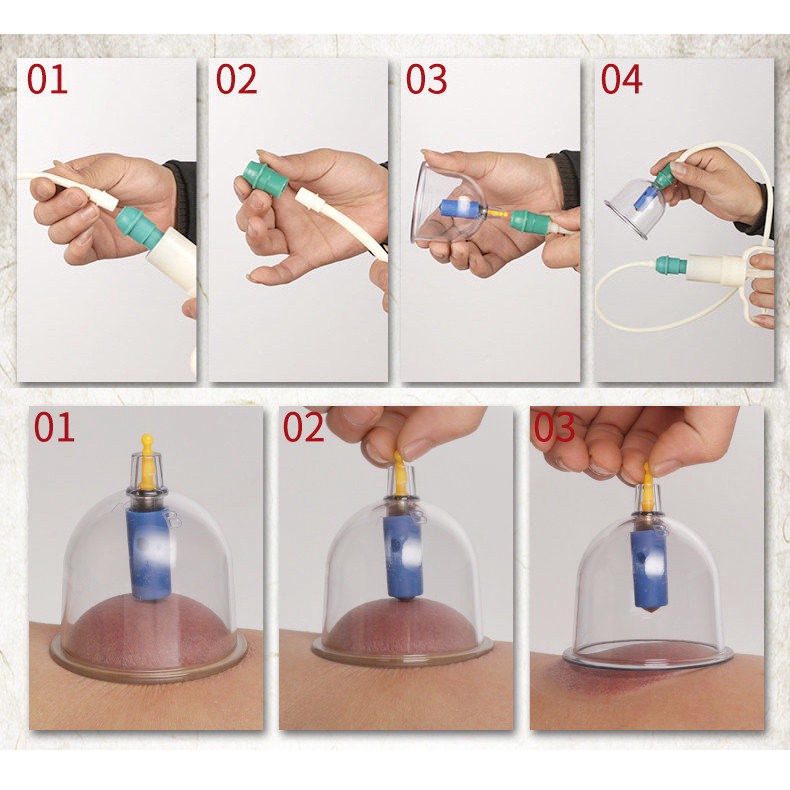 01

02

03

04

01

02

03