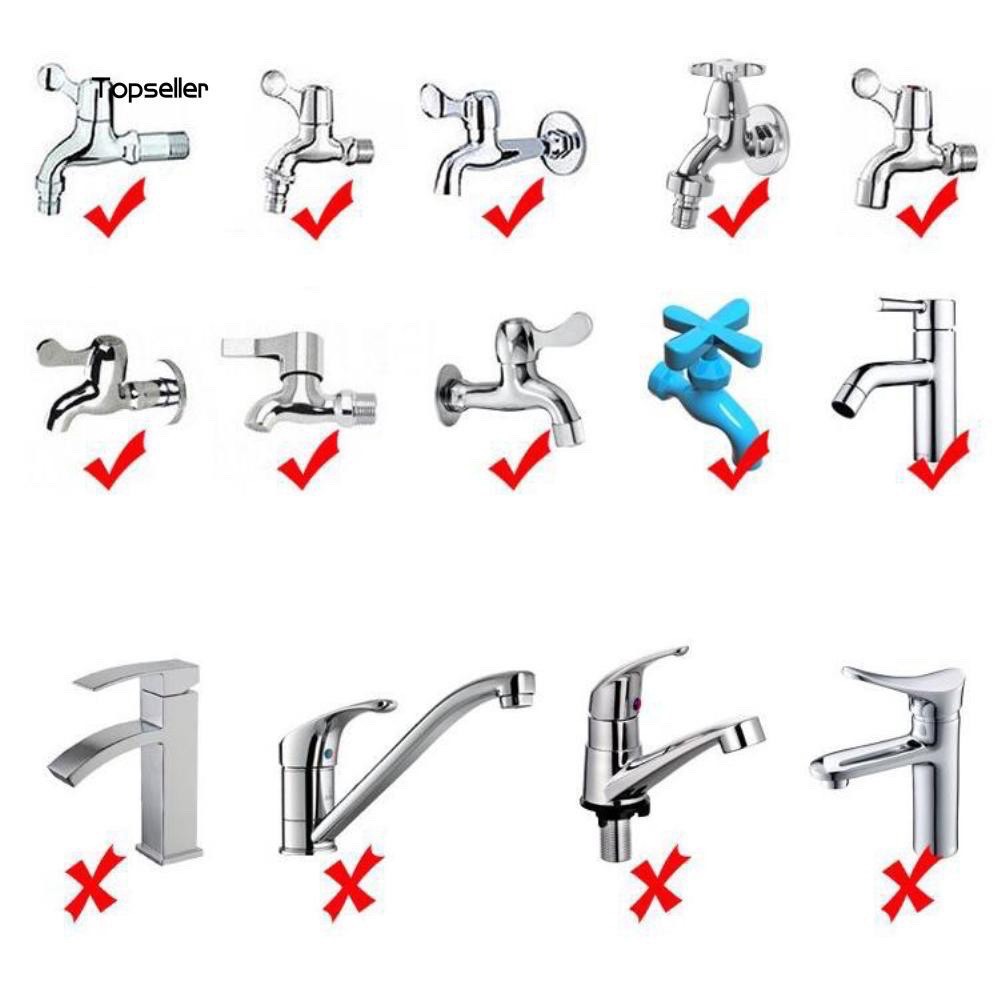 Topseller