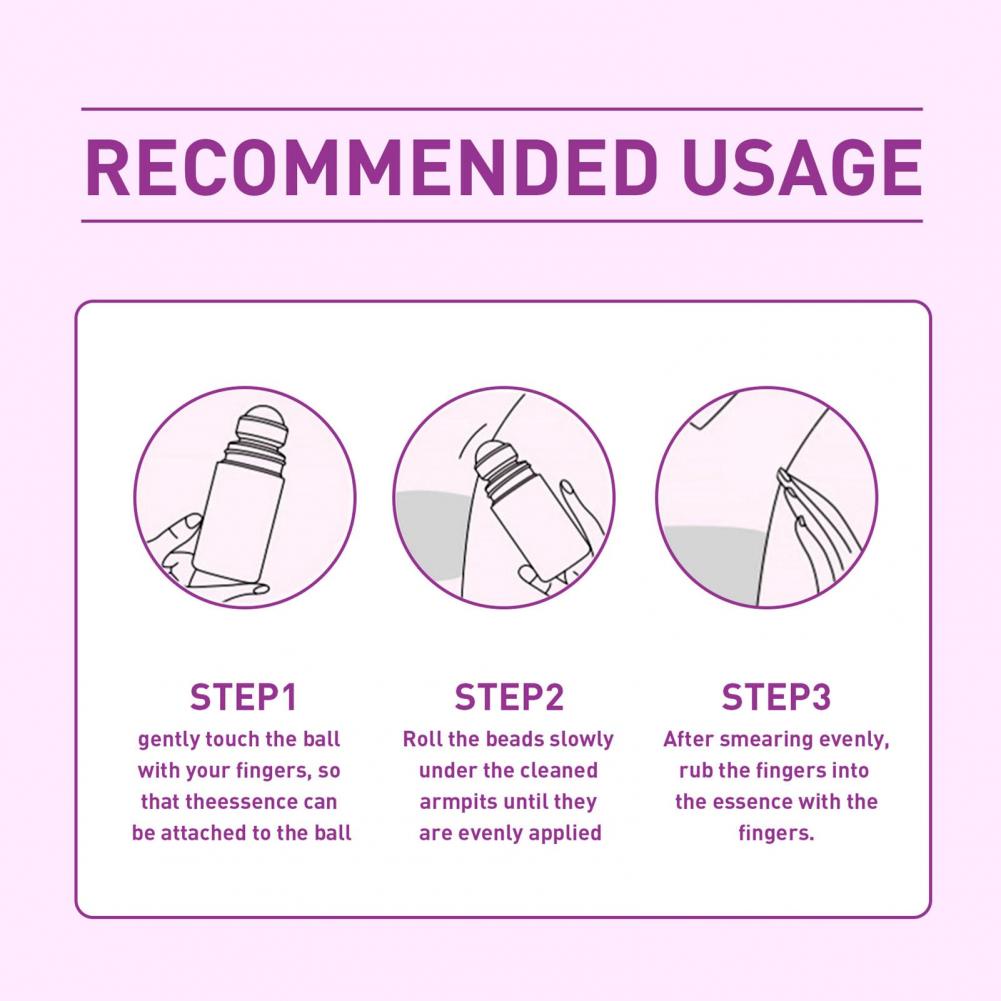 RECOMMENDED USAGE

STEP1
gently touch the ball with your fingers, so that theessence can be attached to the ball

STEP2
Roll the beads slowly under the cleaned armpits until they are evenly applied

STEP3
After smearing evenly, rub the fingers into the essence with the fingers.