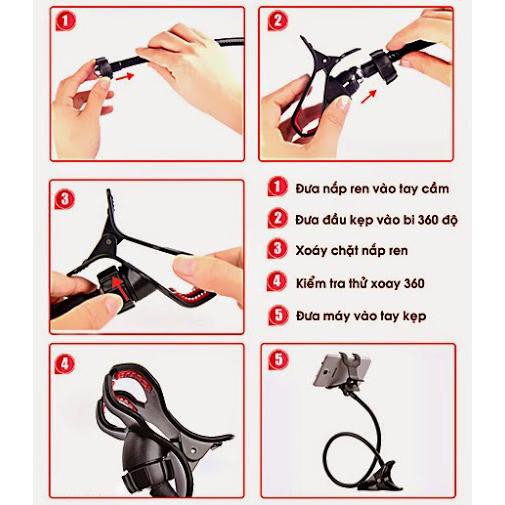 1

2

3

1 Đưa nắp ren vào tay cầm

2 Đưa đầu kẹp vào bi 360 độ

3 Xoáy chặt nắp ren

4 Kiểm tra thử xoay 360

5 Đưa máy vào tay kẹp

4

5