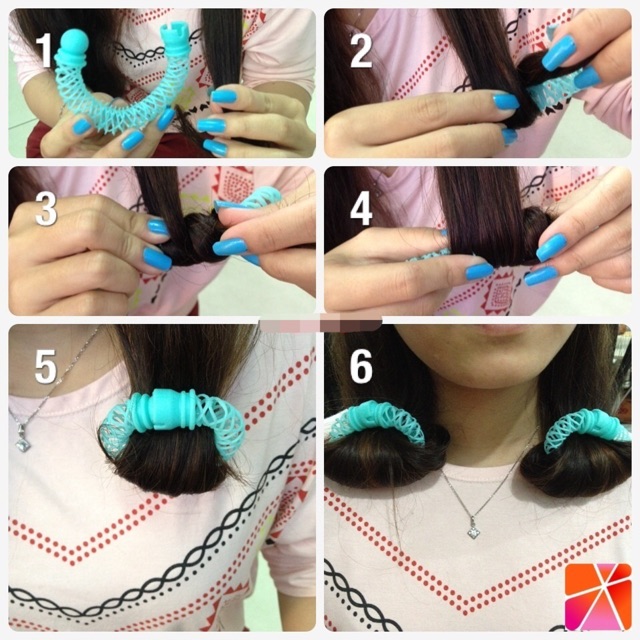 1
2
3
4
5
6