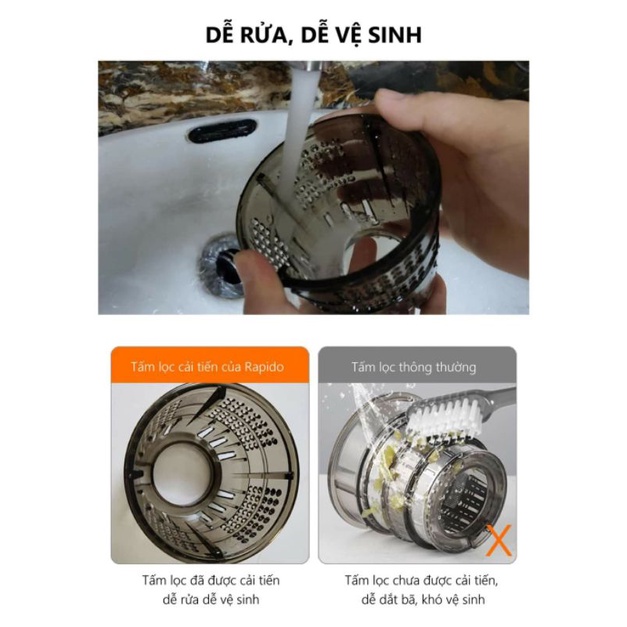 DỄ RỬA, DỄ VỆ SINH

Tấm lọc cải tiến của Rapido

Tấm lọc đã được cải tiến dễ rửa dễ vệ sinh

Tấm lọc thông thường

X

Tấm lọc chưa được cải tiến, dễ dắt bã, khó vệ sinh