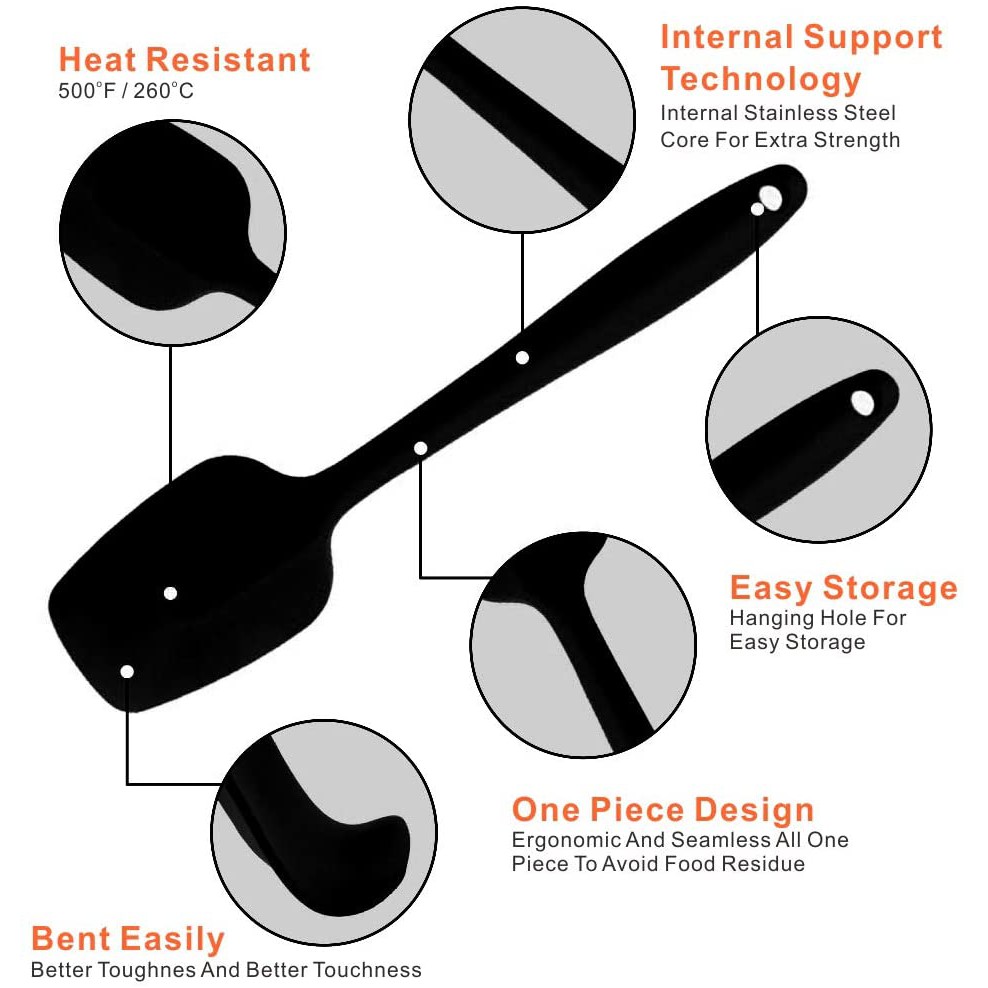 Heat Resistant
500°F / 260°C

Internal Support Technology
Internal Stainless Steel Core For Extra Strength

Easy Storage
Hanging Hole For Easy Storage

One Piece Design
Ergonomic And Seamless All One Piece To Avoid Food Residue

Bent Easily
Better Toughnes And Better Touchness