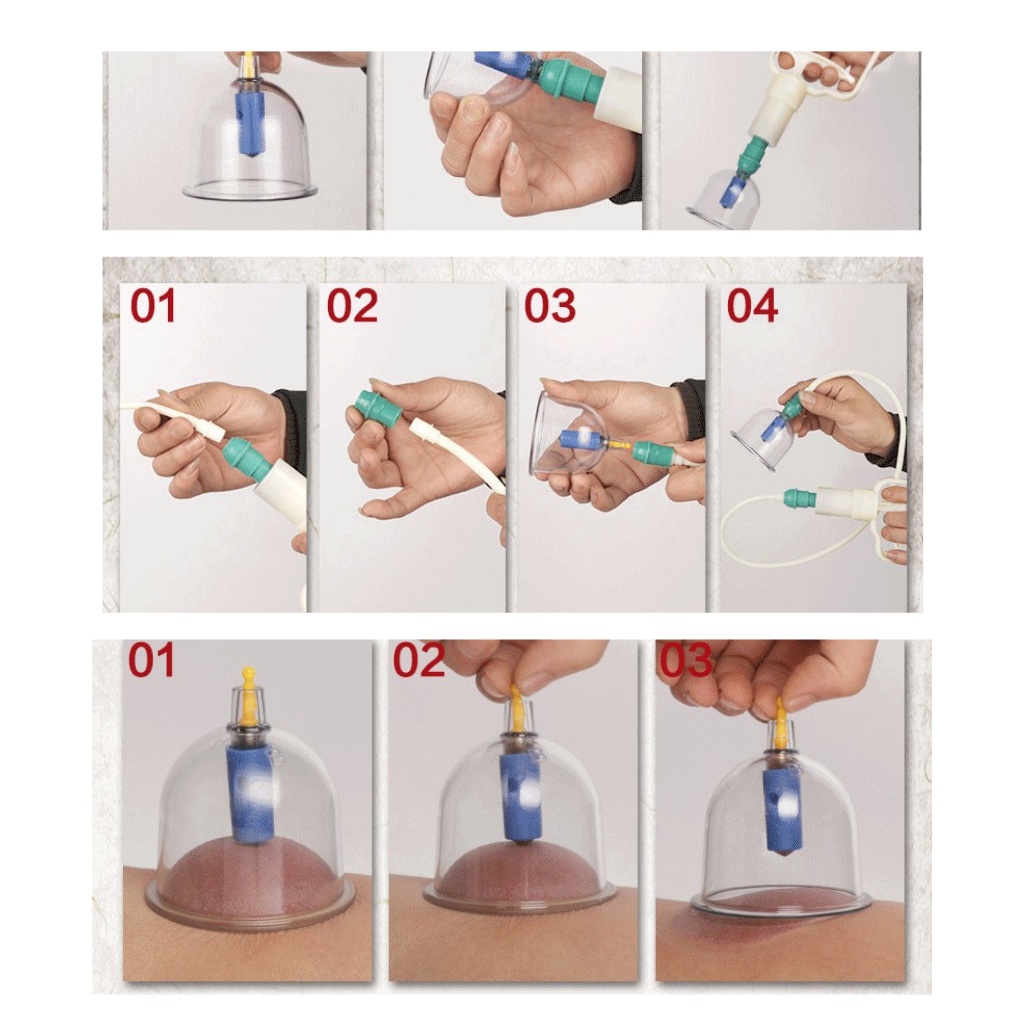 01
02
03
04
01
02
03