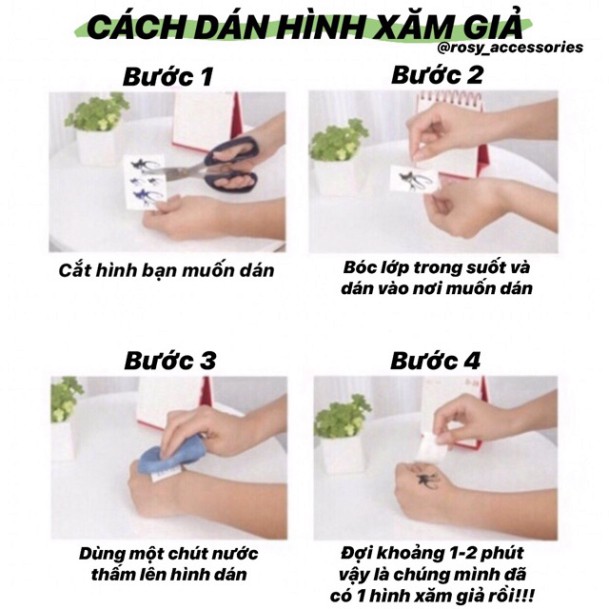 CÁCH DÁN HÌNH XĂM GIẢ
@rosy_accessories

Bước 1
Cắt hình bạn muốn dán

Bước 2
Bóc lớp trong suốt và dán vào nơi muốn dán

Bước 3
Dùng một chút nước thấm lên hình dán

Bước 4
Đợi khoảng 1-2 phút vậy là chúng mình đã có 1 hình xăm giả rồi!!!