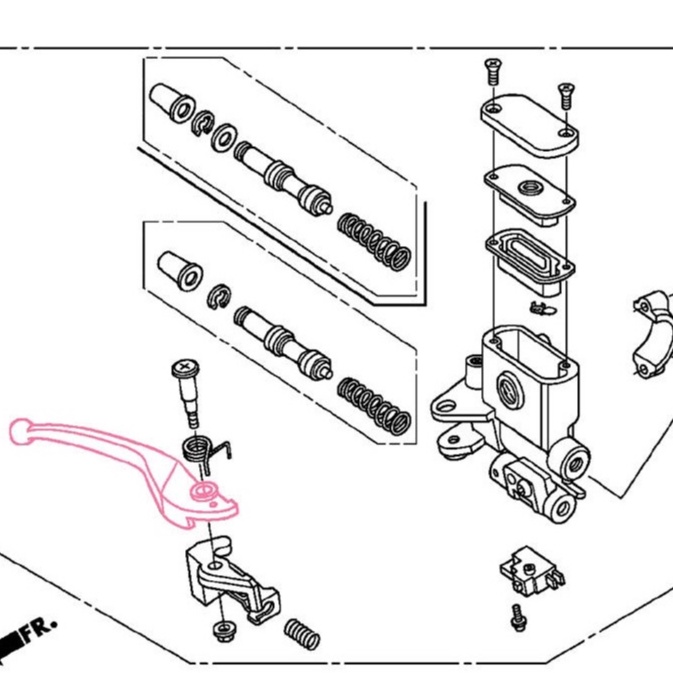 FR.