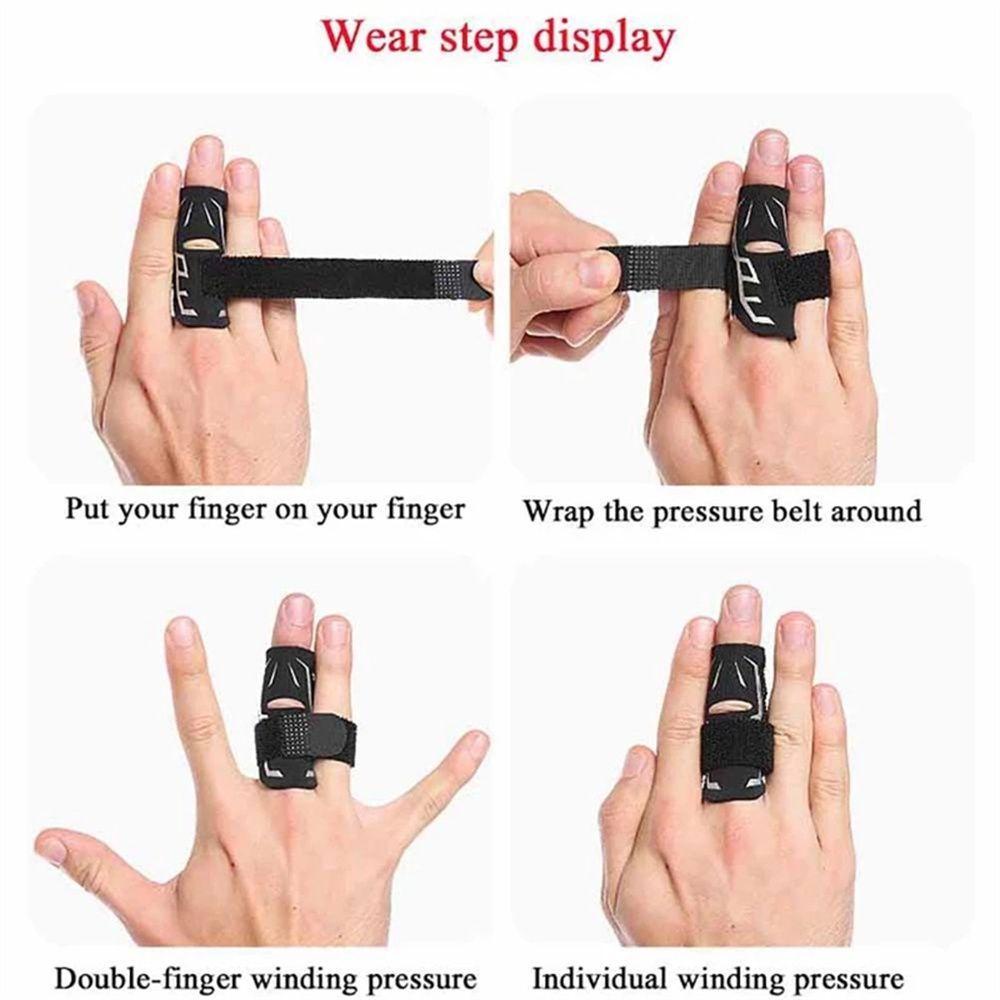 Wear step display

Put your finger on your finger

Wrap the pressure belt around

Double-finger winding pressure

Individual winding pressure