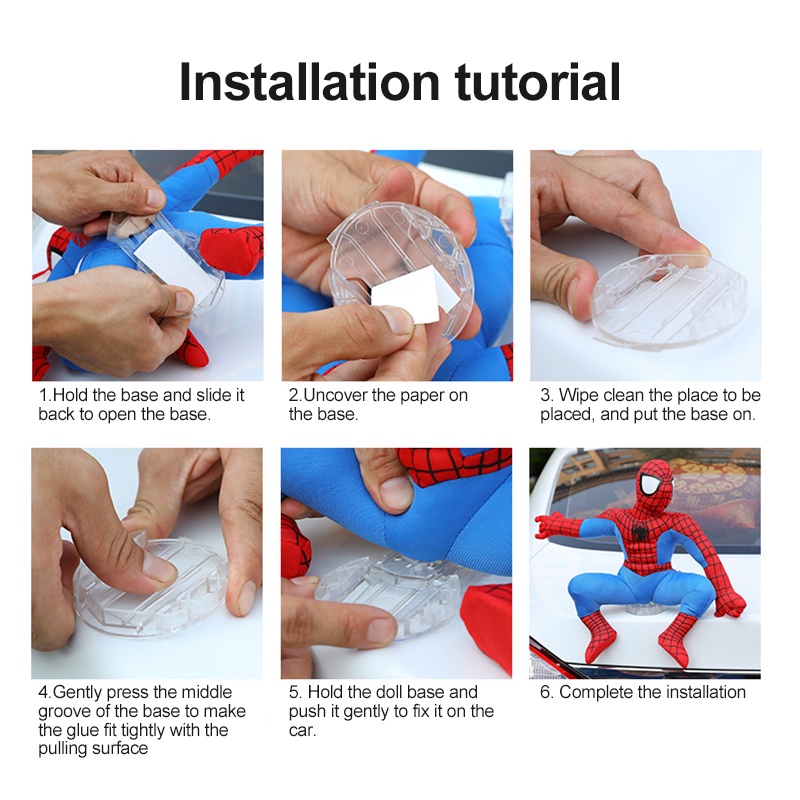 Installation tutorial

1.Hold the base and slide it back to open the base.

2.Uncover the paper on the base.

3. Wipe clean the place to be placed, and put the base on.

4.Gently press the middle groove of the base to make the glue fit tightly with the pulling surface

5. Hold the doll base and push it gently to fix it on the car.

6. Complete the installation