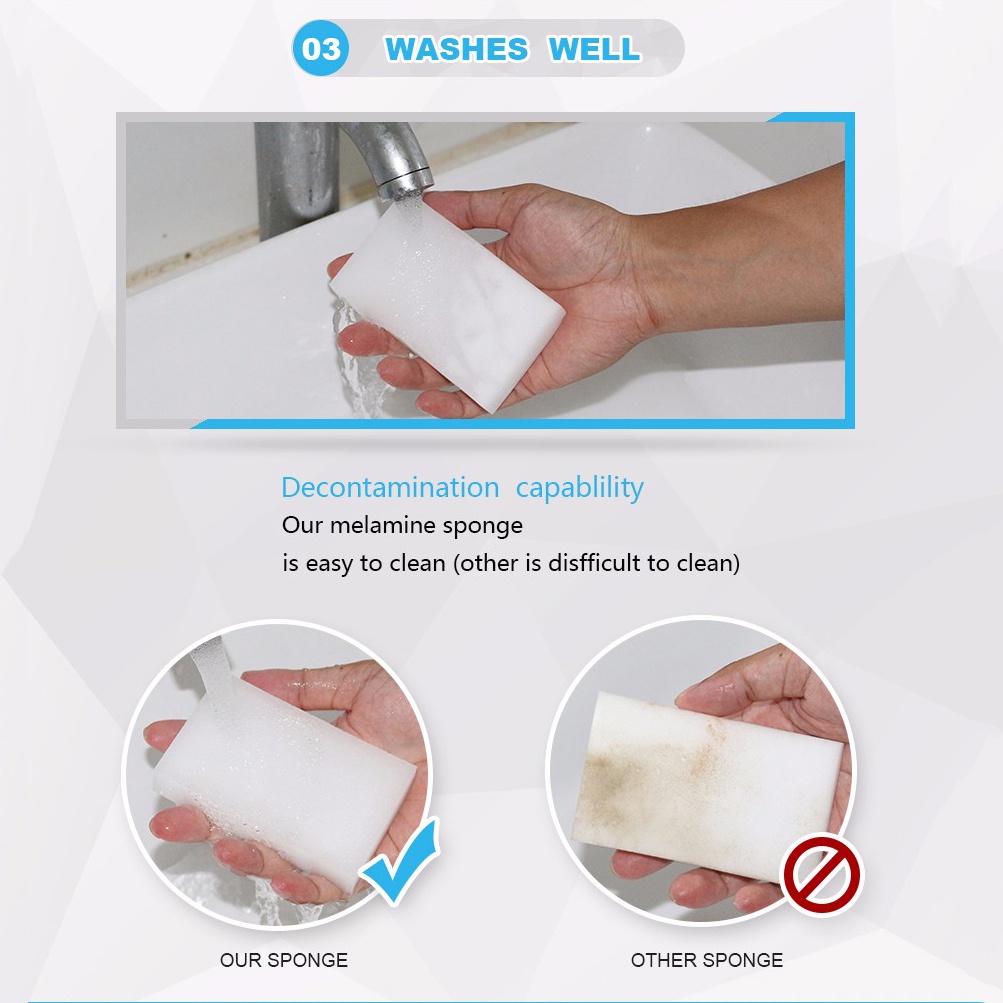 03 WASHES WELL

Decontamination capablility
Our melamine sponge
is easy to clean (other is disfficult to clean)

OUR SPONGE

OTHER SPONGE